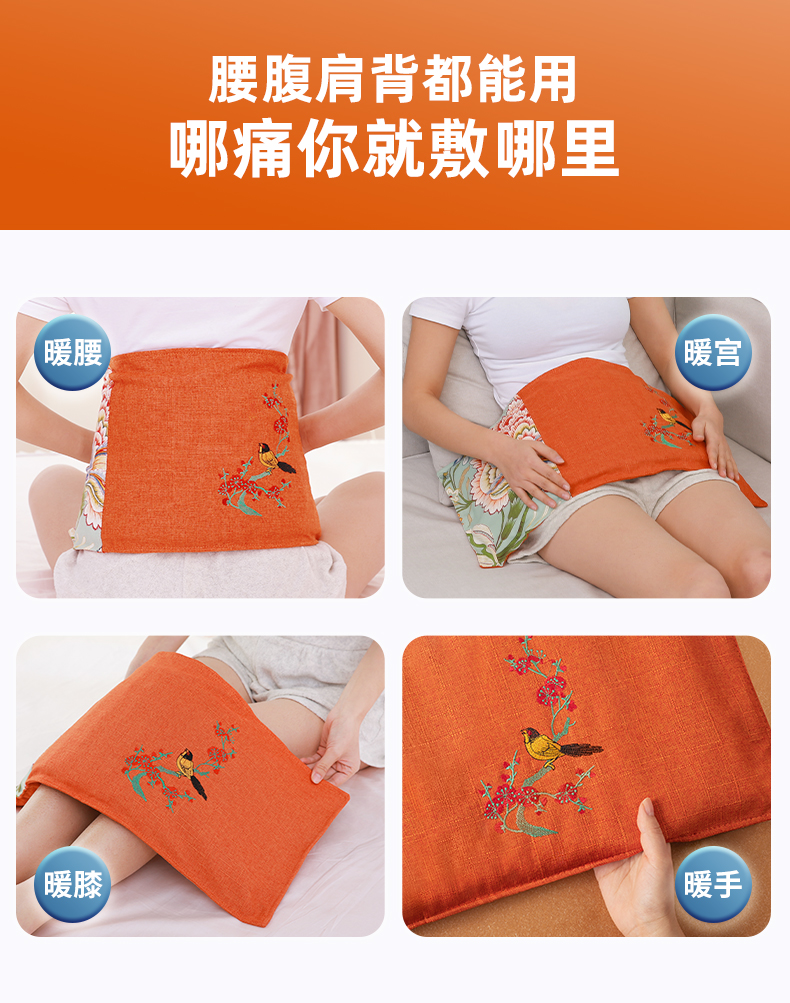 腰腹肩背都能用
哪痛你就敷哪里

暖腰

暖宫

暖膝

暖手