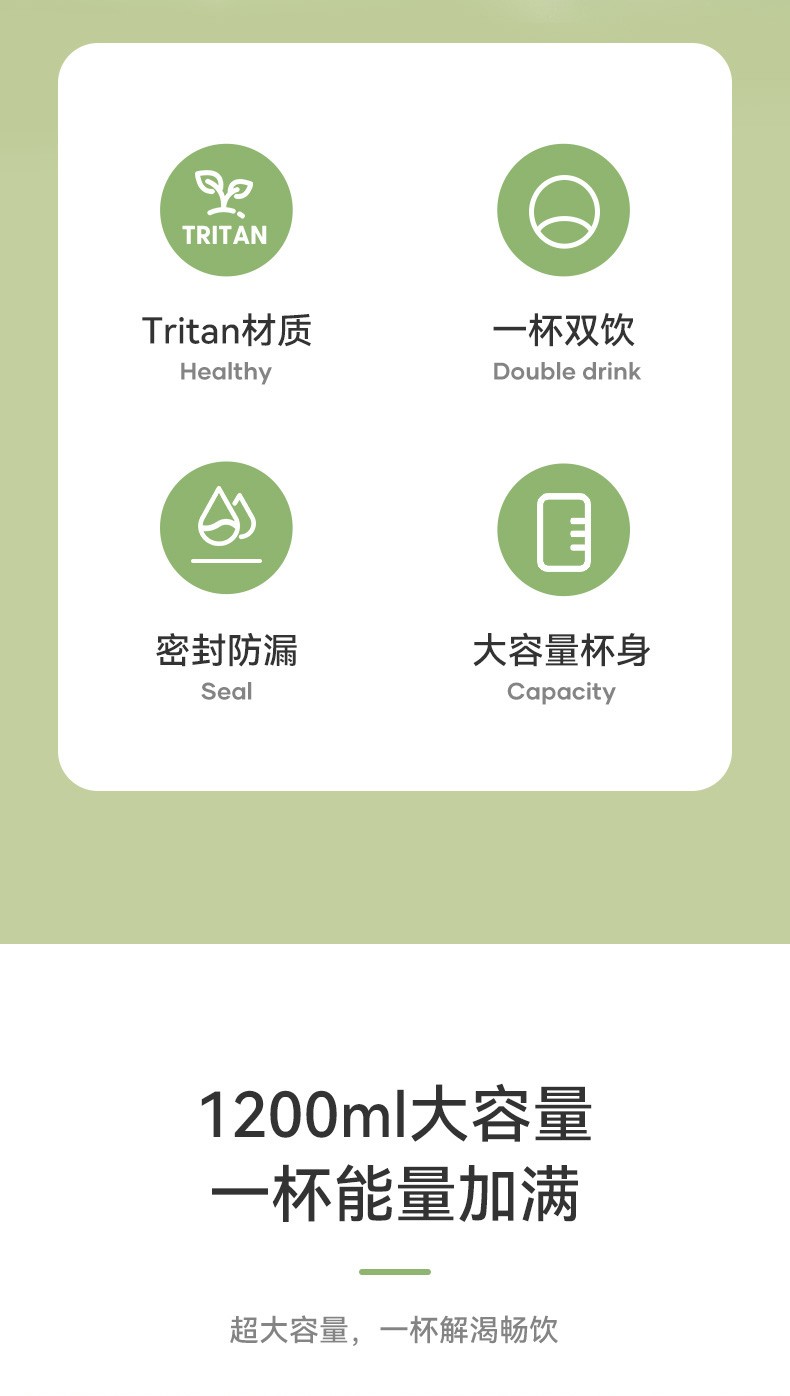 TRITAN

Tritan材质
Healthy

一杯双饮
Double drink

密封防漏
Seal

大容量杯身
Capacity

1200ml大容量
一杯能量加满

超大容量，一杯解渴畅饮