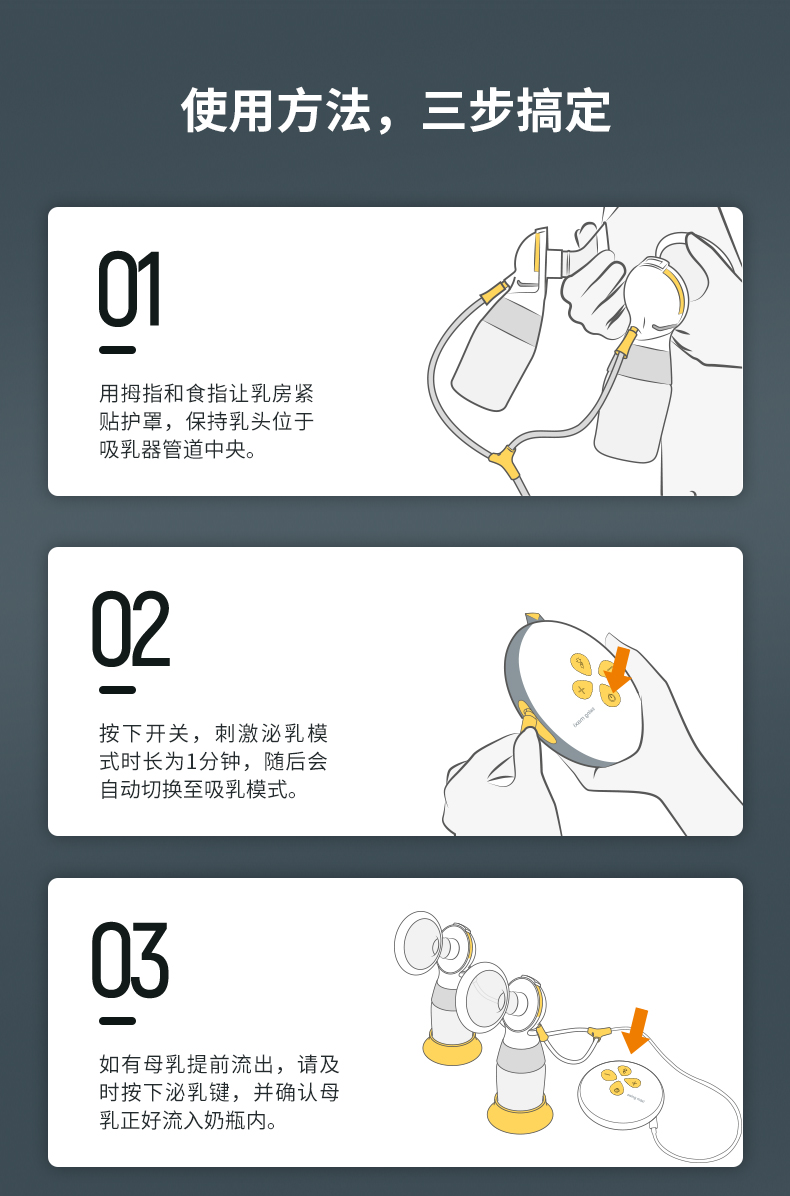 使用方法，三步搞定

01

用拇指和食指让乳房紧贴护罩，保持乳头位于吸乳器管道中央。

02

按下开关，刺激泌乳模式时长为1分钟，随后会自动切换至吸乳模式。

03

如有母乳提前流出，请及时按下泌乳键，并确认母乳正好流入奶瓶内。