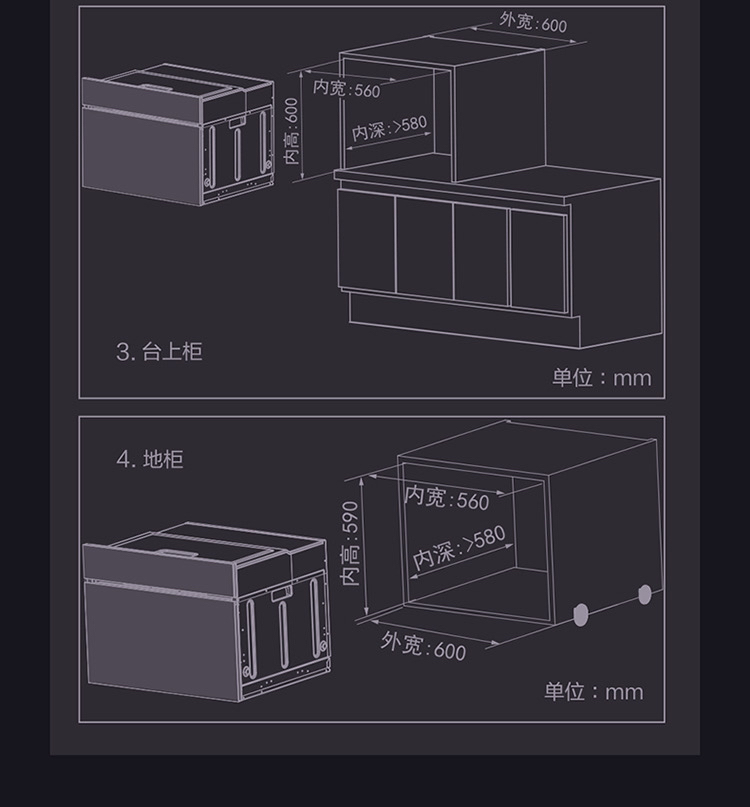 外宽:600
内宽:560
内高:600
内深:>580
3. 台上柜
单位：mm

4. 地柜
内宽:560
内高:590
内深:>580
外宽:600
单位：mm