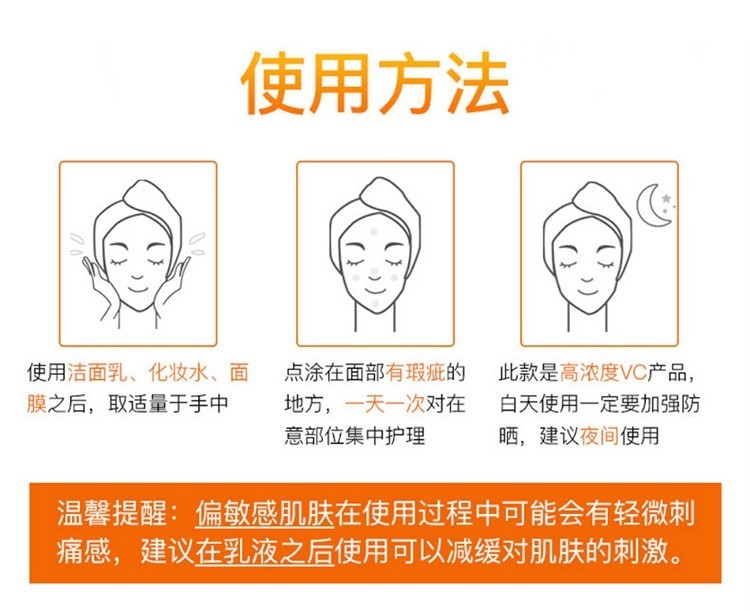 使用方法

使用洁面乳、化妆水、面膜之后，取适量于手中

点涂在面部有瑕疵的地方，一天一次对在意部位集中护理

此款是高浓度VC产品，白天使用一定要加强防晒，建议夜间使用

温馨提醒：偏敏感肌肤在使用过程中可能会有轻微刺痛感，建议在乳液之后使用可以减缓对肌肤的刺激。