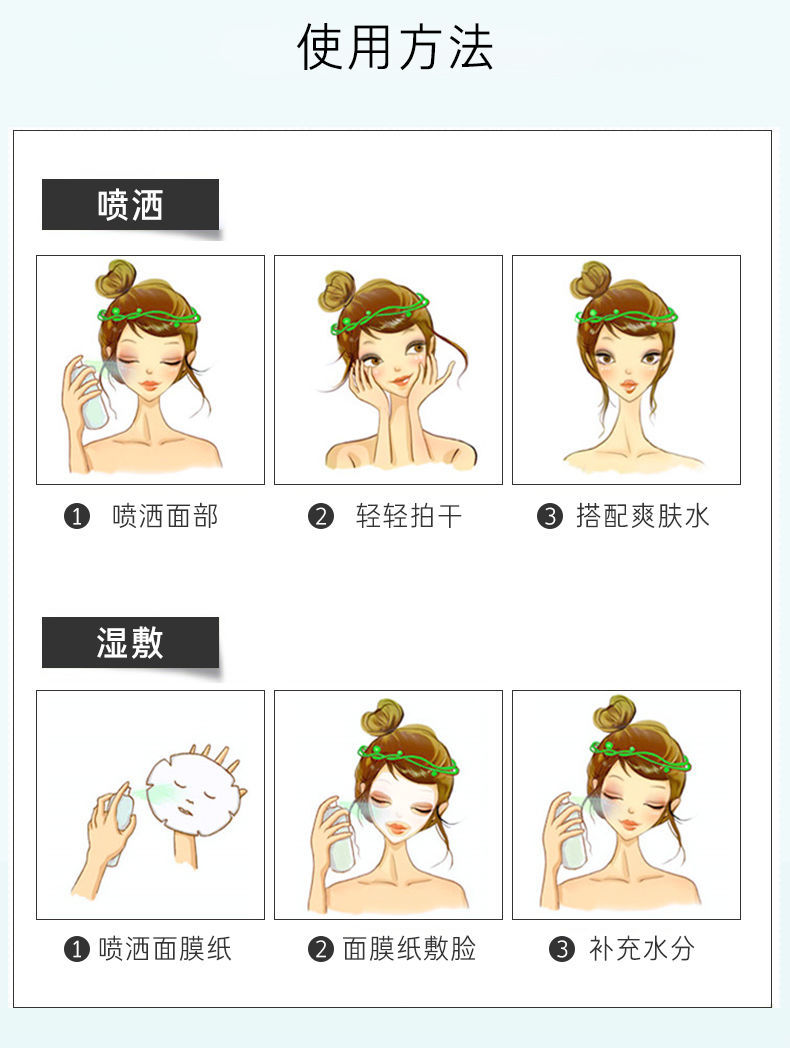 使用方法

喷洒

❶ 喷洒面部

❷ 轻轻拍干

❸ 搭配爽肤水

湿敷

❶ 喷洒面膜纸

❷ 面膜纸敷脸

❸ 补充水分