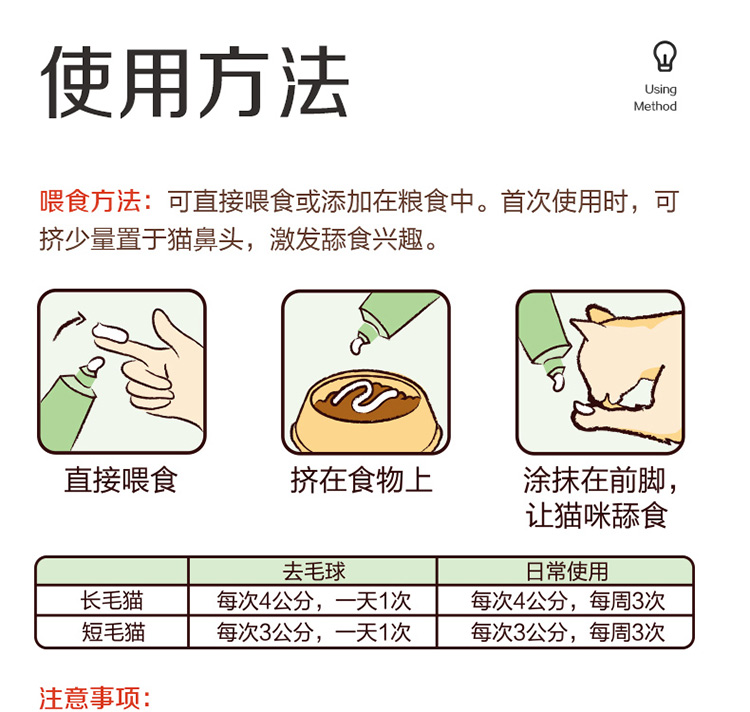 使用方法

Using Method

喂食方法：可直接喂食或添加在粮食中。首次使用时，可挤少量置于猫鼻头，激发舔食兴趣。

直接喂食

挤在食物上

涂抹在前脚，让猫咪舔食

| | 去毛球 | 日常使用 |
|---|---|---|
| 长毛猫 | 每次4公分，一天1次 | 每次4公分，每周3次 |
| 短毛猫 | 每次3公分，一天1次 | 每次3公分，每周3次 |

注意事项：