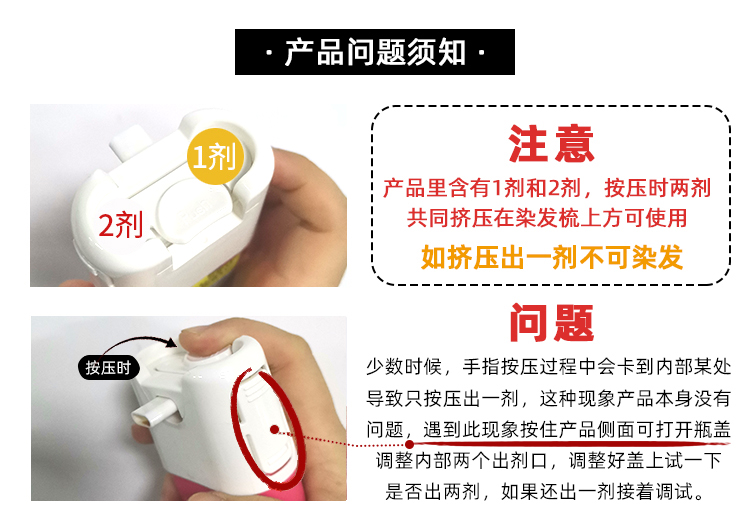 · 产品问题须知 ·

1剂

2剂

注意

产品里含有1剂和2剂，按压时两剂共同挤压在染发梳上方可使用

如挤压出一剂不可染发

按压时

问题

少数时候，手指按压过程中会卡到内部某处导致只按压出一剂，这种现象产品本身没有问题，遇到此现象按住产品侧面可打开瓶盖调整内部两个出剂口，调整好盖上试一下是否出两剂，如果还出一剂接着调试。