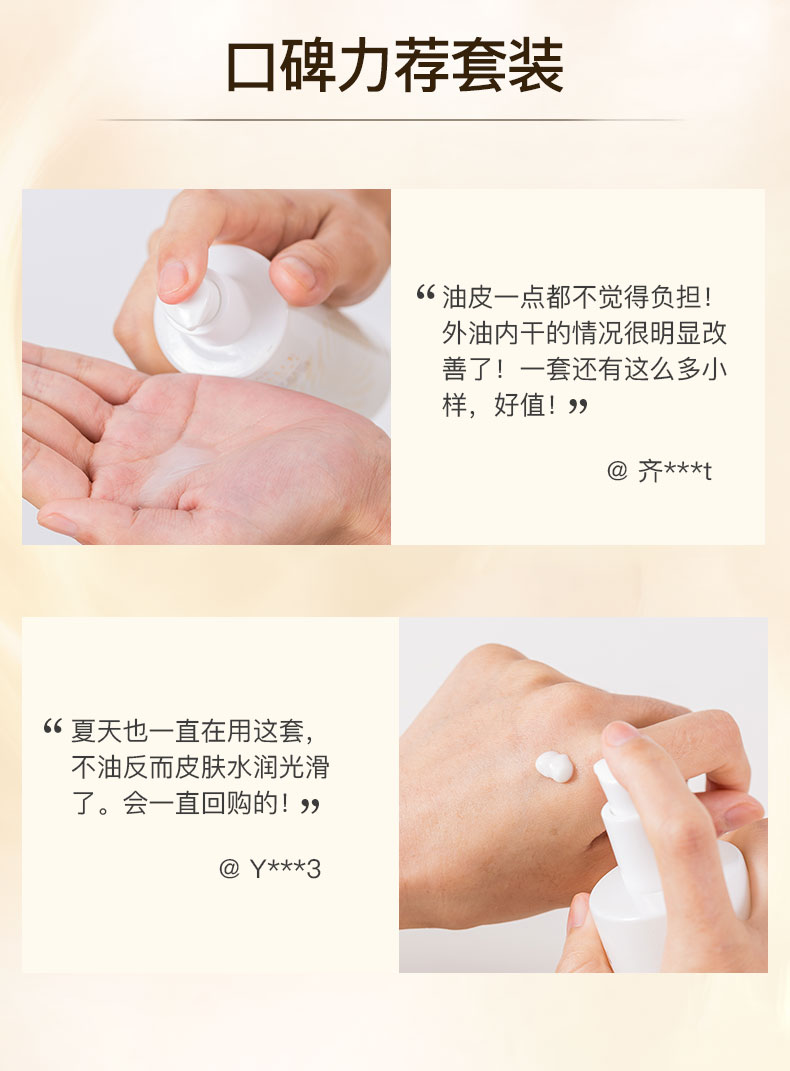 口碑力荐套装

“油皮一点都不觉得负担！外油内干的情况很明显改善了！一套还有这么多小样，好值！”

@ 齐***t

“夏天也一直在用这套，不油反而皮肤水润光滑了。会一直回购的！”

@ Y***3