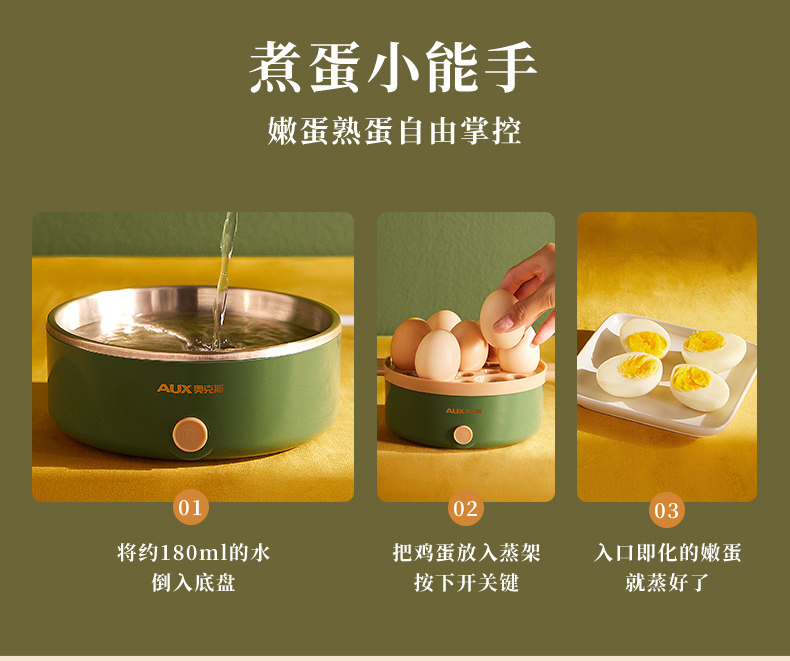 煮蛋小能手

嫩蛋熟蛋自由掌控

AUX 奥克斯

AUX 奥克斯

01

将约180ml的水
倒入底盘

02

把鸡蛋放入蒸架
按下开关键

03

入口即化的嫩蛋
就蒸好了