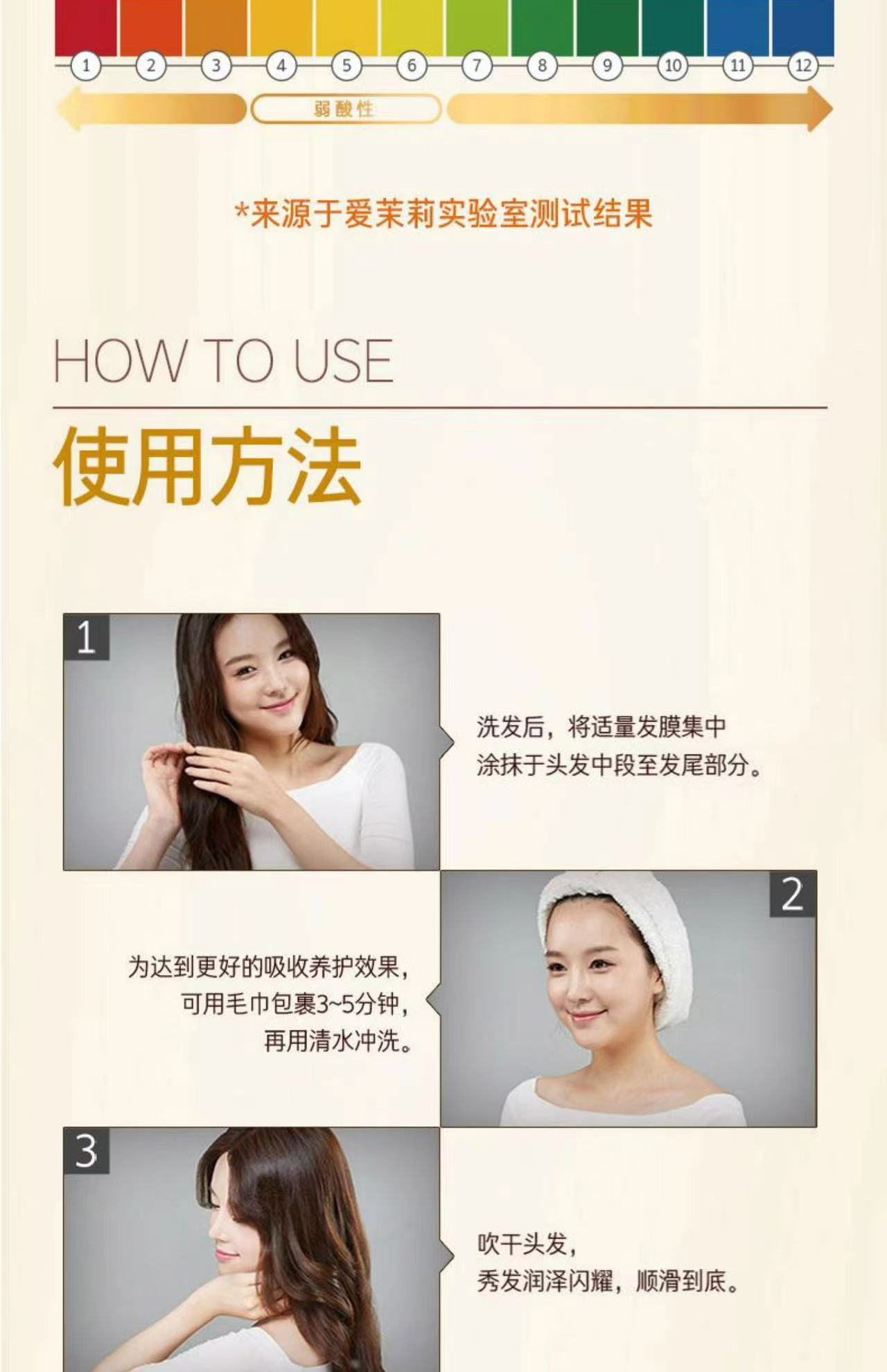 1 2 3 4 5 6 7 8 9 10 11 12

弱酸性

*来源于爱茉莉实验室测试结果

HOW TO USE

使用方法

1

洗发后，将适量发膜集中涂抹于头发中段至发尾部分。

2

为达到更好的吸收养护效果，可用毛巾包裹3~5分钟，再用清水冲洗。

3

吹干头发，秀发润泽闪耀，顺滑到底。