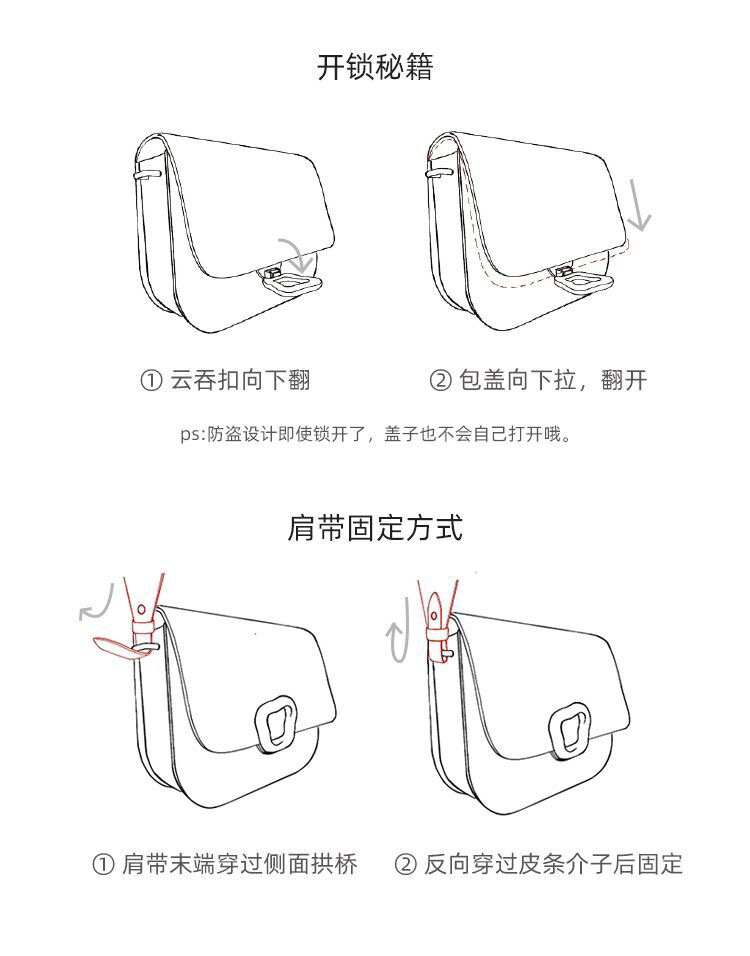 开锁秘籍

① 云吞扣向下翻

② 包盖向下拉，翻开

ps:防盗设计即使锁开了，盖子也不会自己打开哦。

肩带固定方式

① 肩带末端穿过侧面拱桥

② 反向穿过皮条介子后固定