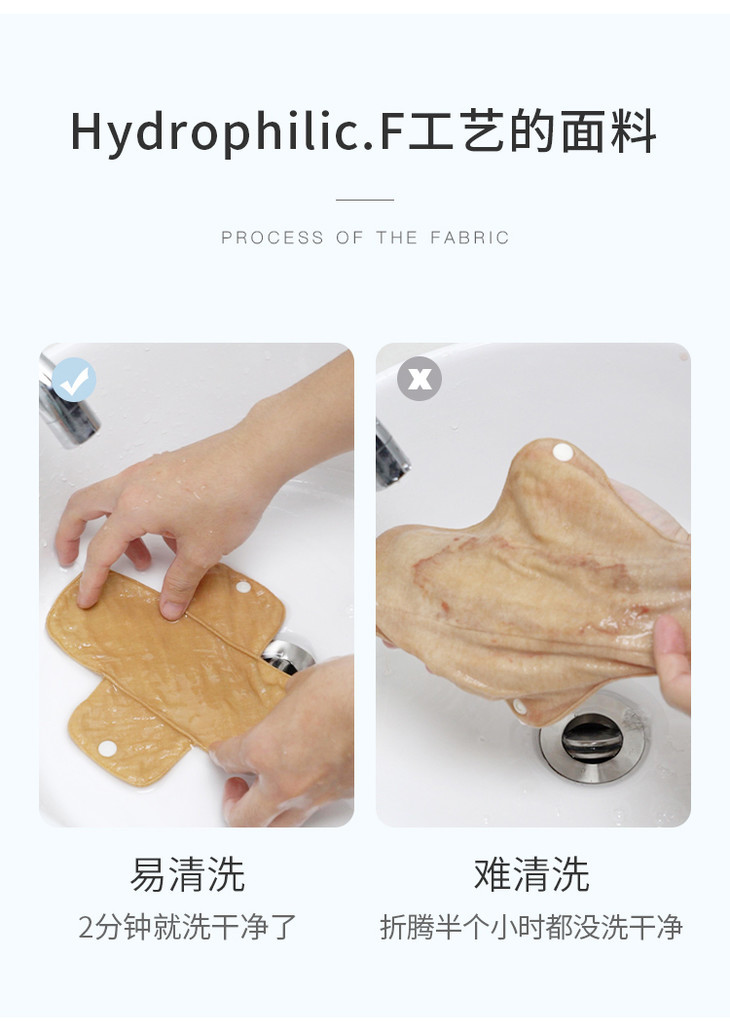 Hydrophilic.F工艺的面料

PROCESS OF THE FABRIC

易清洗

2分钟就洗干净了

难清洗

折腾半个小时都没洗干净