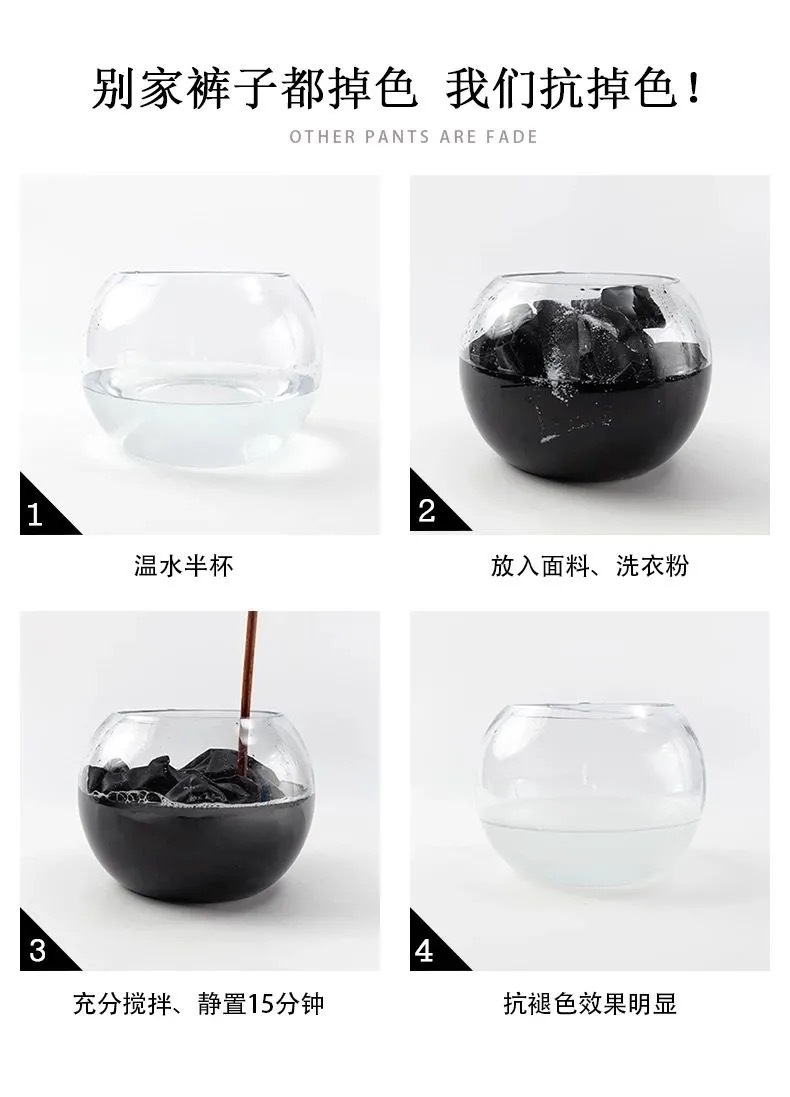 别家裤子都掉色 我们抗掉色！

OTHER PANTS ARE FADE

1

温水半杯

2

放入面料、洗衣粉

3

充分搅拌、静置15分钟

4

抗褪色效果明显