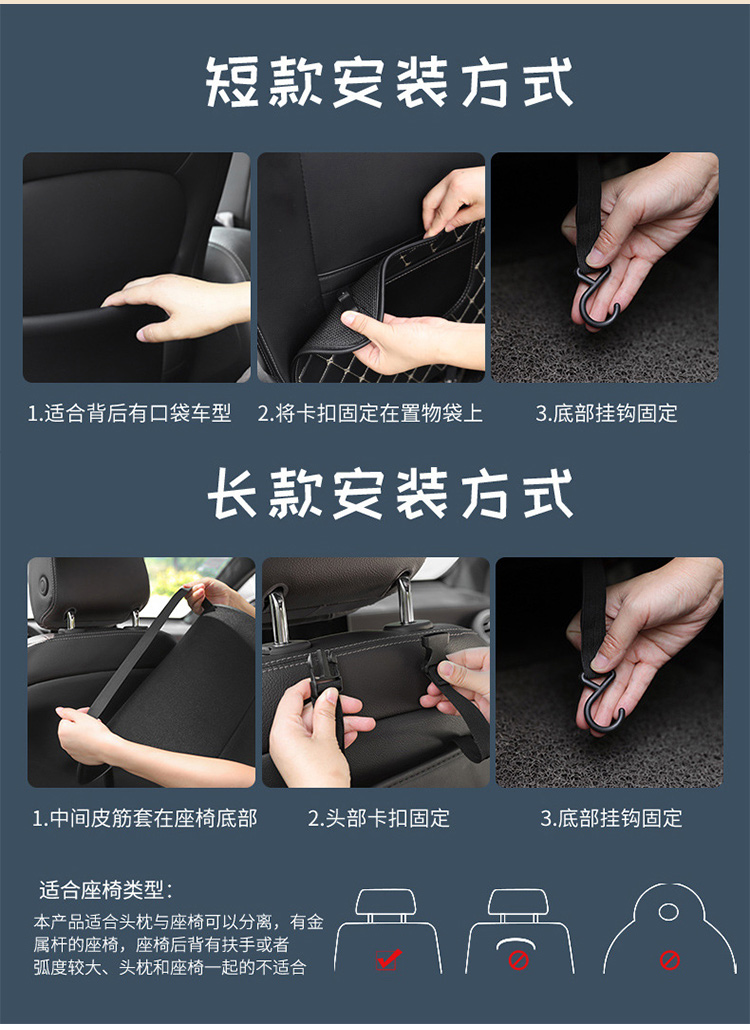 短款安装方式

1.适合背后有口袋车型

2.将卡扣固定在置物袋上

3.底部挂钩固定

长款安装方式

1.中间皮筋套在座椅底部

2.头部卡扣固定

3.底部挂钩固定

适合座椅类型:

本产品适合头枕与座椅可以分离，有金属杆的座椅，座椅后背有扶手或者弧度较大、头枕和座椅一起的不适合