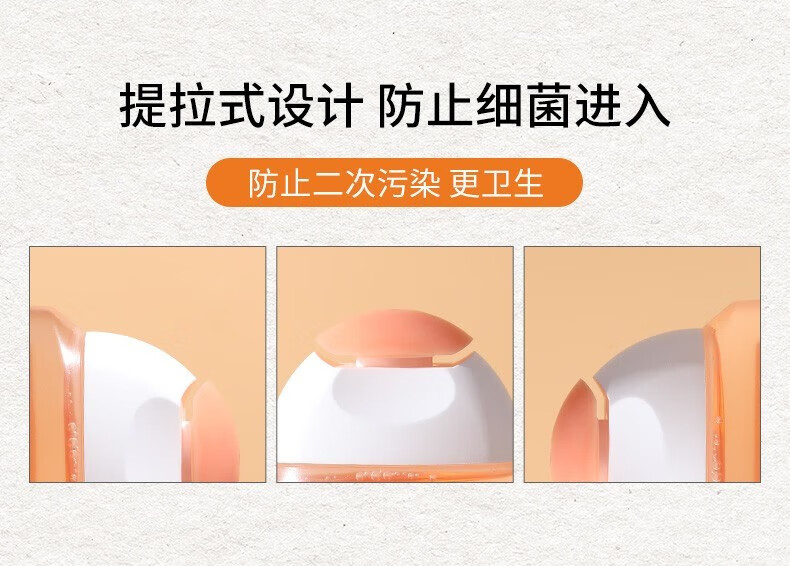 提拉式设计 防止细菌进入

防止二次污染 更卫生