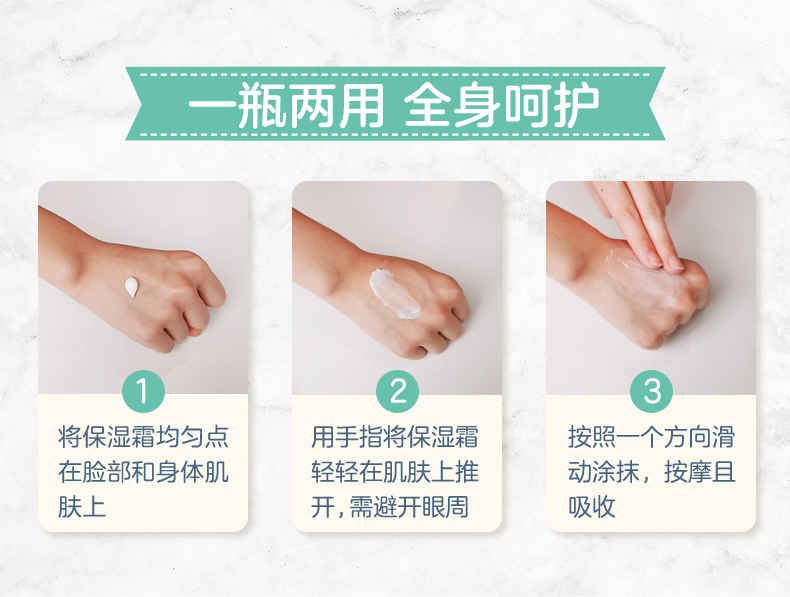 一瓶两用 全身呵护

1
将保湿霜均匀点在脸部和身体肌肤上

2
用手指将保湿霜轻轻在肌肤上推开，需避开眼周

3
按照一个方向滑动涂抹，按摩且吸收