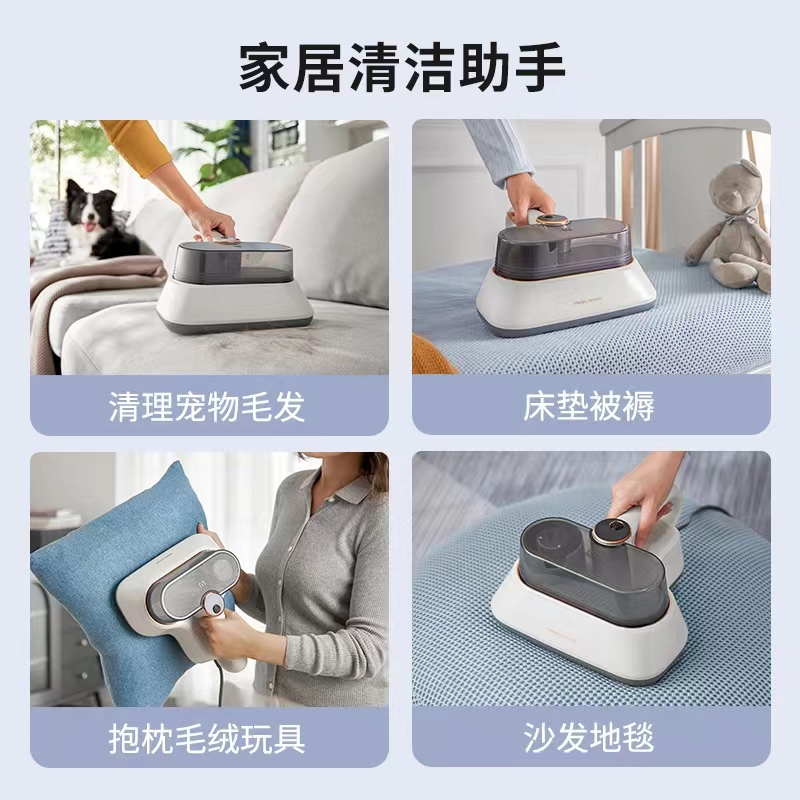 家居清洁助手

清理宠物毛发

床垫被褥

抱枕毛绒玩具

沙发地毯