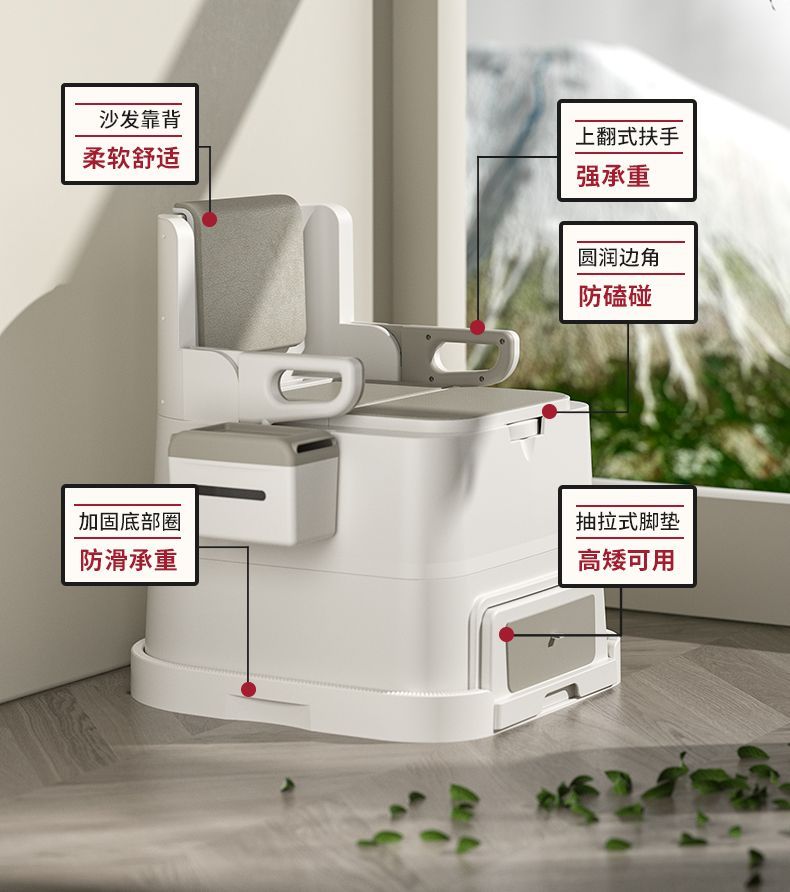 沙发靠背
柔软舒适

上翻式扶手
强承重

圆润边角
防磕碰

加固底部圈
防滑承重

抽拉式脚垫
高矮可用