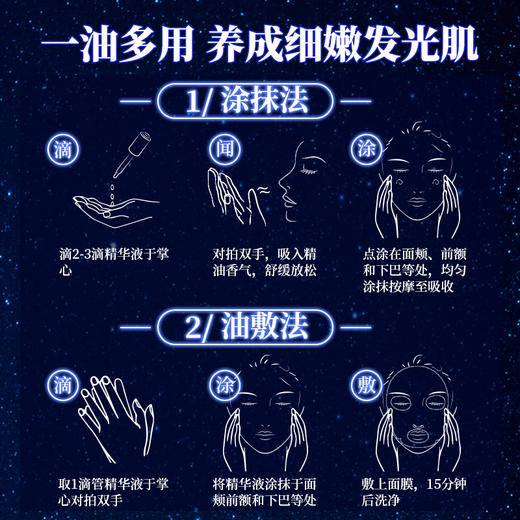 一油多用 养成细嫩发光肌

1/ 涂抹法

滴

滴2-3滴精华液于掌心

闻

对拍双手，吸入精油香气，舒缓放松

涂

点涂在面颊、前额和下巴等处，均匀涂抹按摩至吸收

2/ 油敷法

滴

取1滴管精华液于掌心对拍双手

涂

将精华液涂抹于面颊前额和下巴等处

敷

敷上面膜，15分钟后洗净