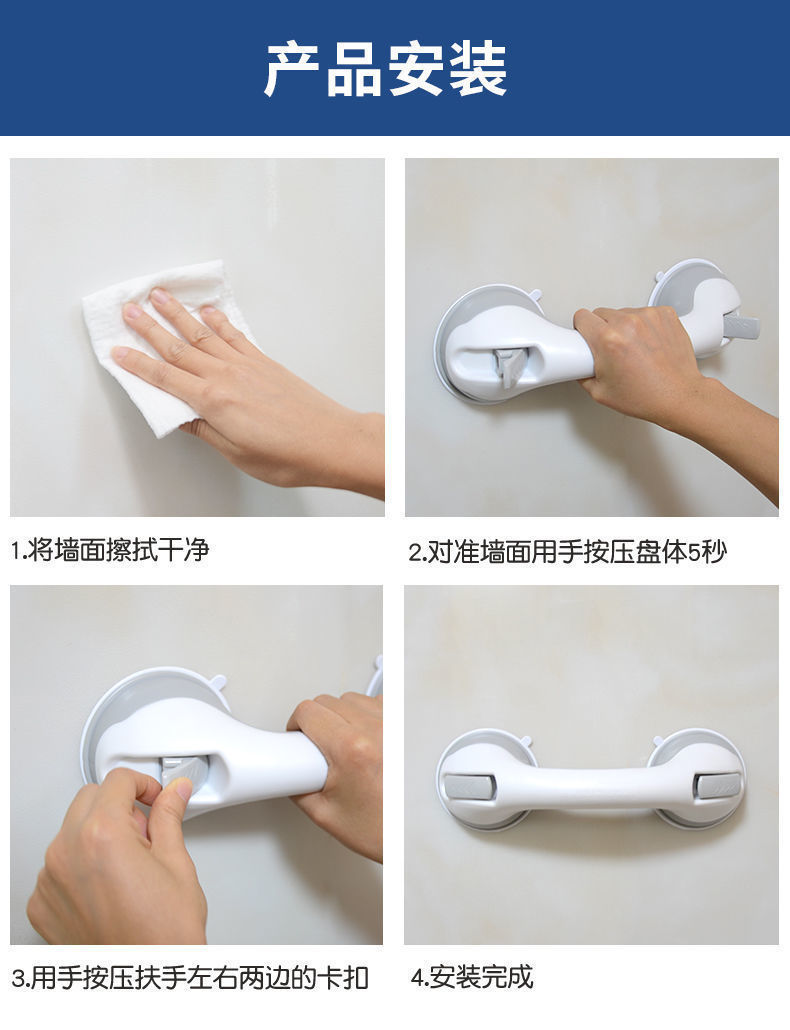 产品安装

1.将墙面擦拭干净

2.对准墙面用手按压盘体5秒

3.用手按压扶手左右两边的卡扣

4.安装完成