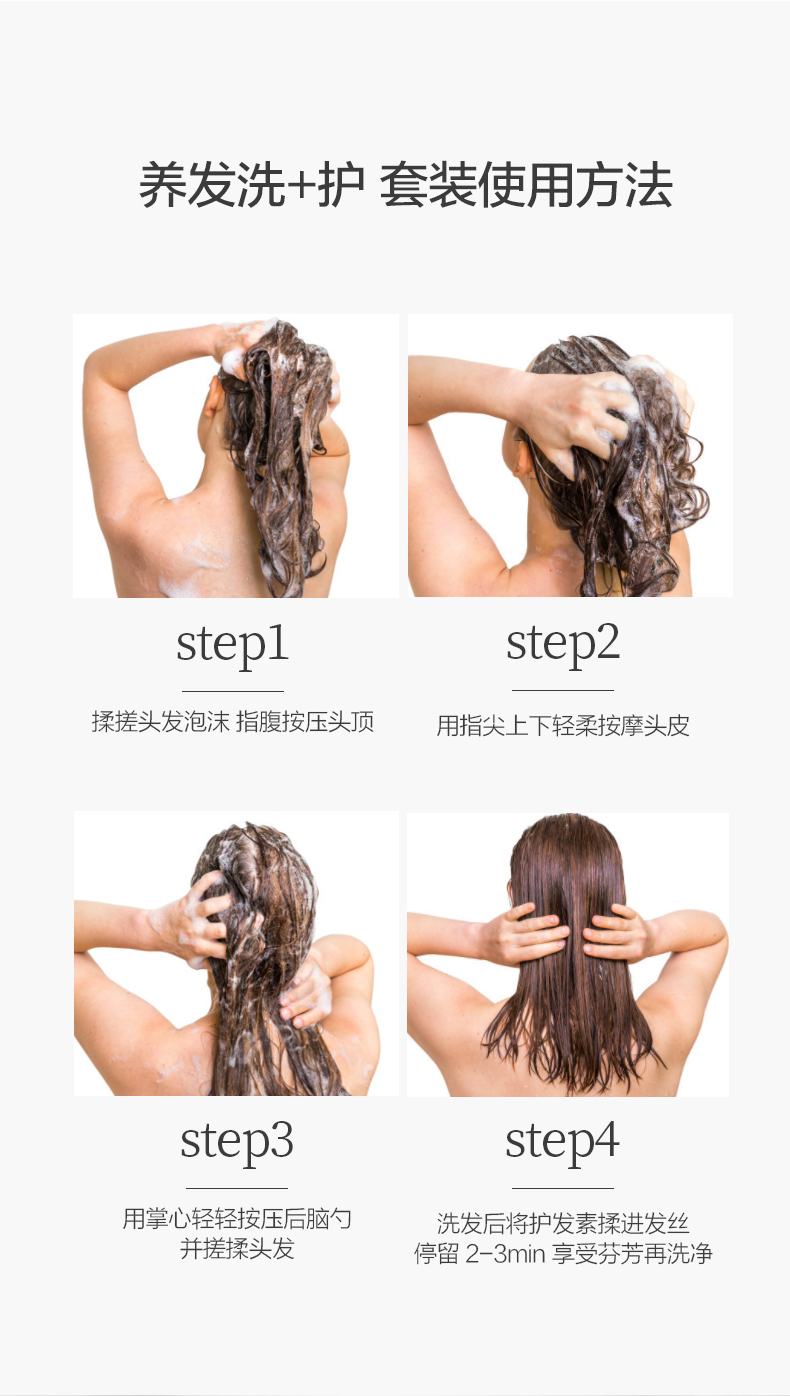 养发洗+护 套装使用方法

step1

揉搓头发泡沫 指腹按压头顶

step2

用指尖上下轻柔按摩头皮

step3

用掌心轻轻按压后脑勺
并搓揉头发

step4

洗发后将护发素揉进发丝
停留 2-3min 享受芬芳再洗净