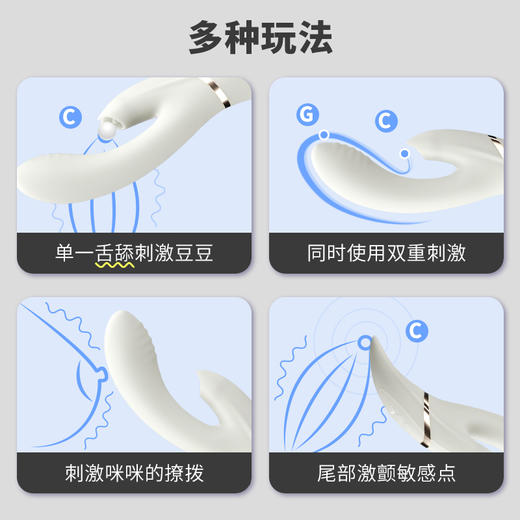 多种玩法

C

单一舌舔刺激豆豆

G

C

同时使用双重刺激

刺激咪咪的撩拨

C

尾部激颤敏感点