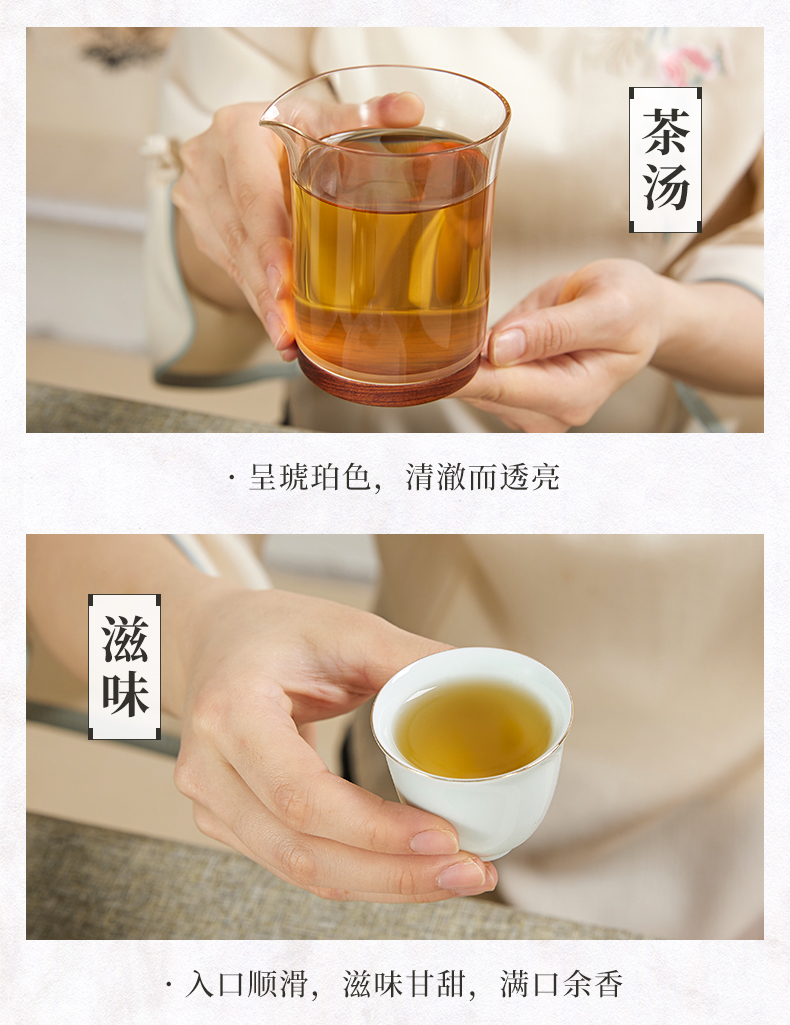 茶汤

· 呈琥珀色，清澈而透亮

滋味

· 入口顺滑，滋味甘甜，满口余香