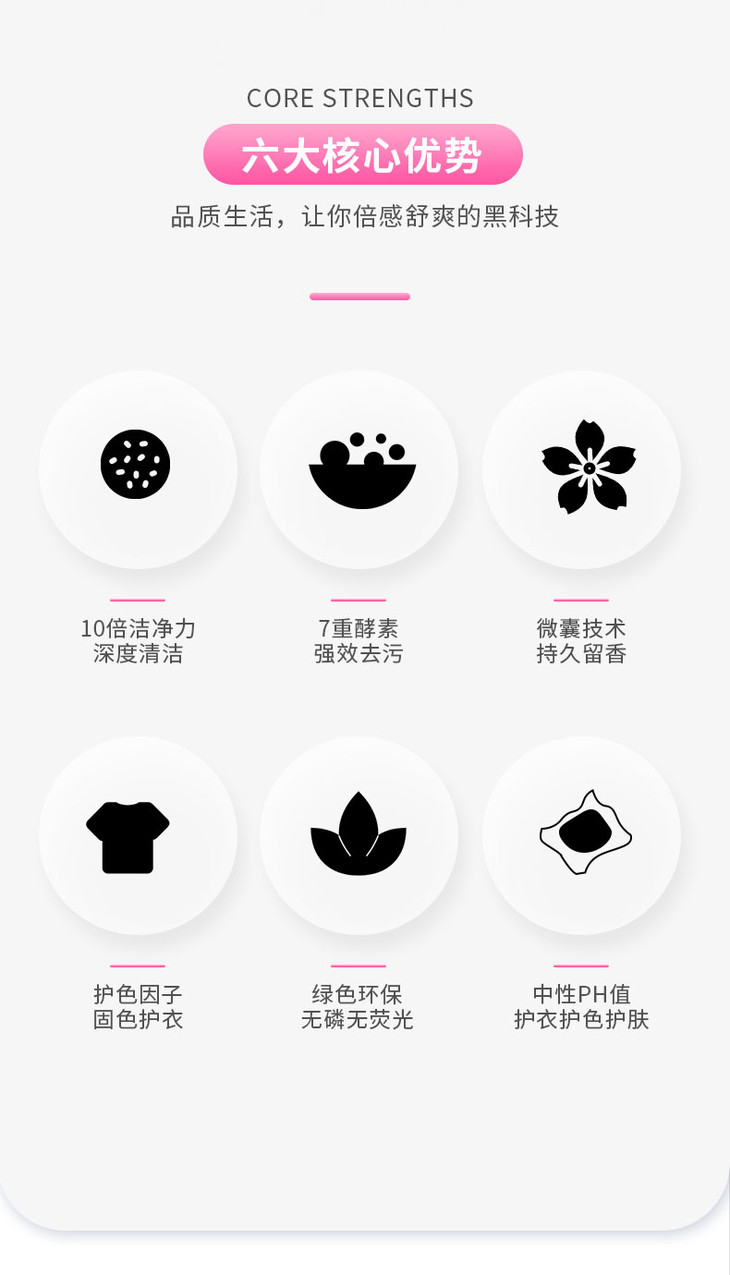 CORE STRENGTHS

六大核心优势

品质生活，让你倍感舒爽的黑科技

10倍洁净力
深度清洁

7重酵素
强效去污

微囊技术
持久留香

护色因子
固色护衣

绿色环保
无磷无荧光

中性PH值
护衣护色护肤