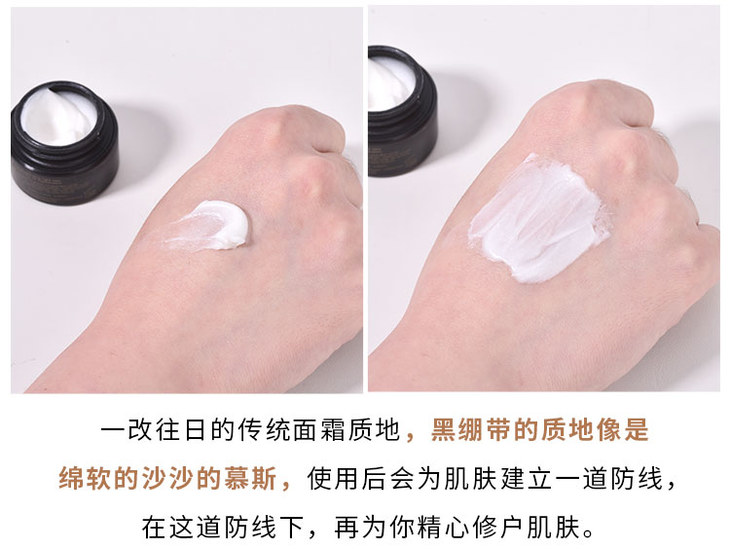 一改往日的传统面霜质地，黑绷带的质地像是绵软的沙沙的慕斯，使用后会为肌肤建立一道防线，在这道防线下，再为你精心修户肌肤。