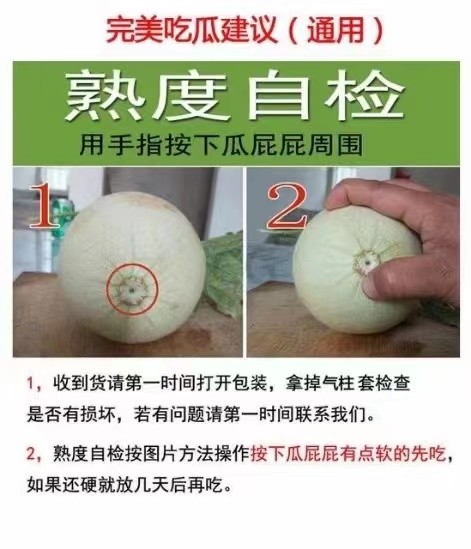 完美吃瓜建议（通用）

熟度自检

用手指按下瓜屁屁周围

1

2

1，收到货请第一时间打开包装，拿掉气柱 套检查是否有损坏，若有问题请第一时间联系我们。

2，熟度自检按图片方法操作按下瓜屁屁有点软的先吃，如果还硬就放几天后再吃。