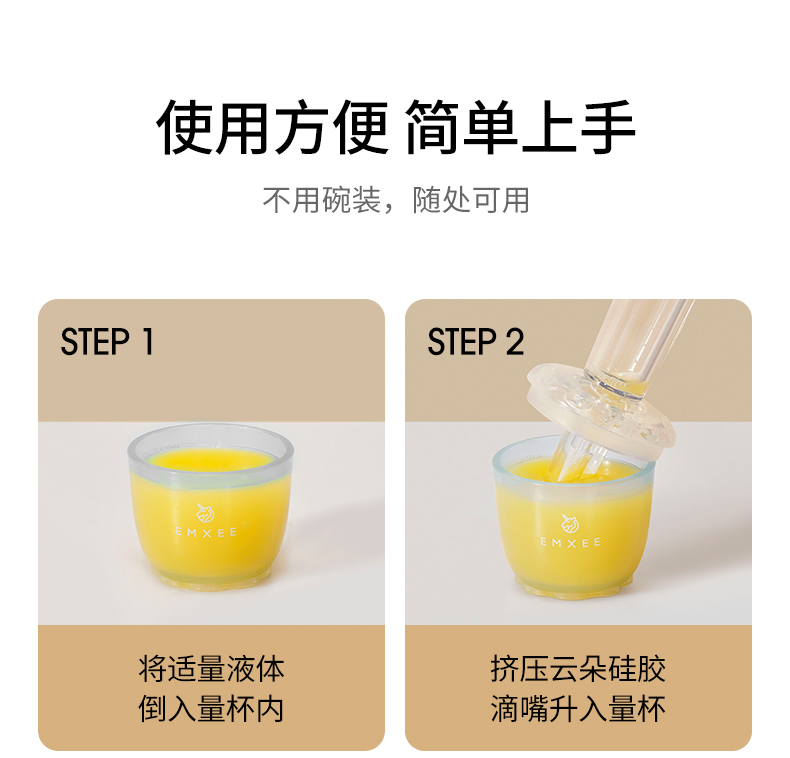 使用方便 简单上手

不用碗装，随处可用

STEP 1

EMXEE

将适量液体
倒入量杯内

STEP 2

EMXEE

挤压云朵硅胶
滴嘴升入量杯