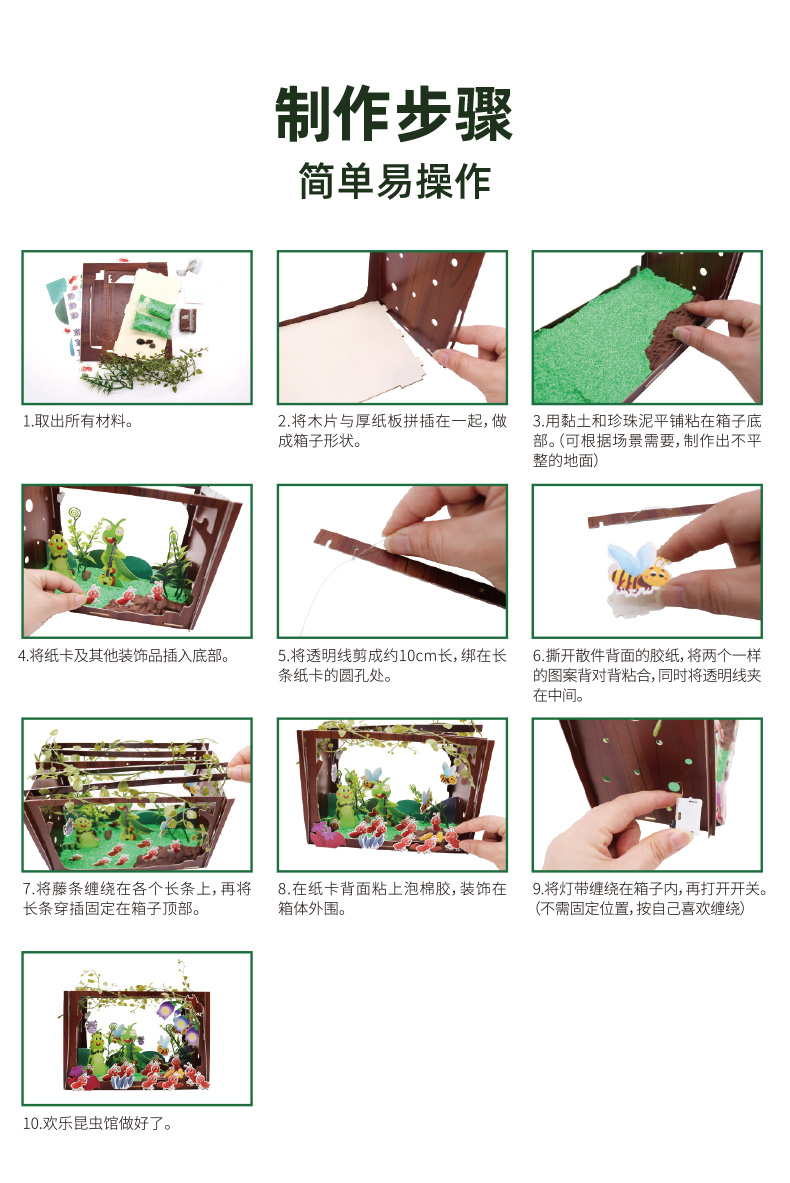 制作步骤

简单易操作

1.取出所有材料。

2.将木片与厚纸板拼插在一起，做成箱子形状。

3.用黏土和珍珠泥平铺粘在箱子底部。（可根据场景需要，制作出不平整的地面）

4.将纸卡及其他装饰品插入底部。

5.将透明线剪成约10cm长，绑在长条纸卡的圆孔处。

6.撕开散件背面的胶纸，将两个一样的图案背对背粘合，同时将透明线夹在中间。

7.将藤条缠绕在各个长条上，再将长条穿插固定在箱子顶部。

8.在纸卡背面粘上泡棉胶，装饰在箱体外围。

9.将灯带缠绕在箱子内，再打开开关。（不需固定位置，按自己喜欢缠绕）

10.欢乐昆虫馆做好了。