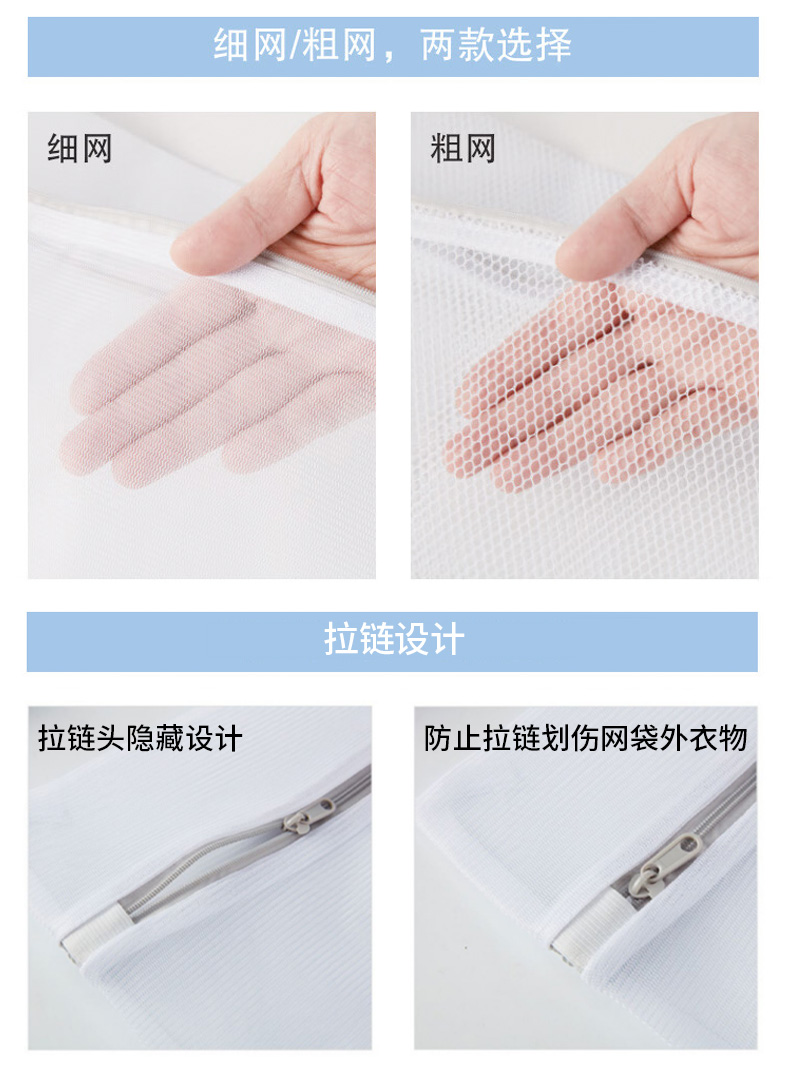 细网/粗网，两款选择

细网

粗网

拉链设计

拉链头隐藏设计

防止拉链划伤网袋外衣物