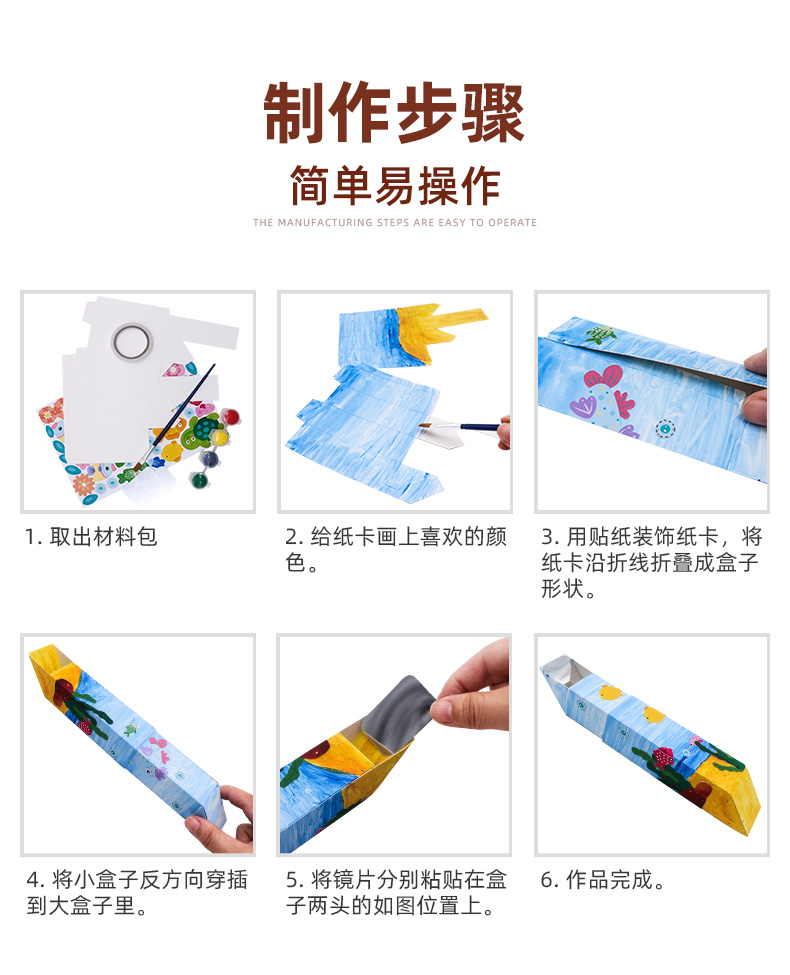 制作步骤

简单易操作

THE MANUFACTURING STEPS ARE EASY TO OPERATE

1. 取出材料包

2. 给纸卡画上喜欢的颜色。

3. 用贴纸装饰纸卡，将纸卡沿折线折叠成盒子形状。

4. 将小盒子反方向穿插到大盒子里。

5. 将镜片分别粘贴在盒子两头的如图位置上。

6. 作品完成。