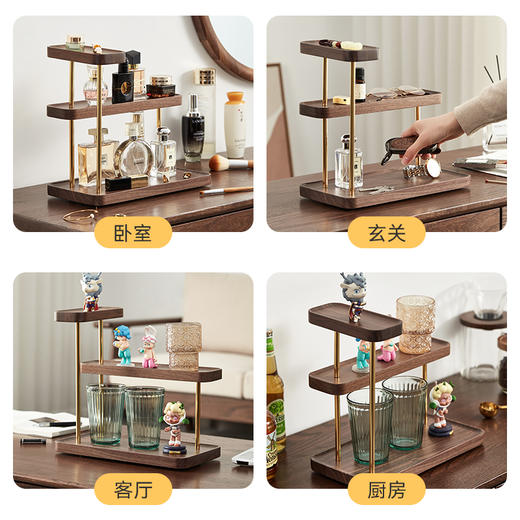 卧室

玄关

客厅

厨房