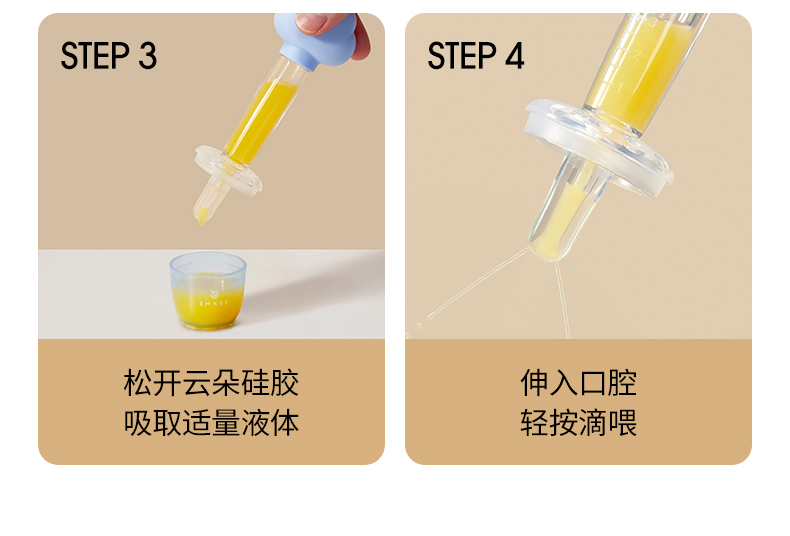 STEP 3

EMXEE

松开云朵硅胶
吸取适量液体

STEP 4

3
2
1

伸入口腔
轻按滴喂