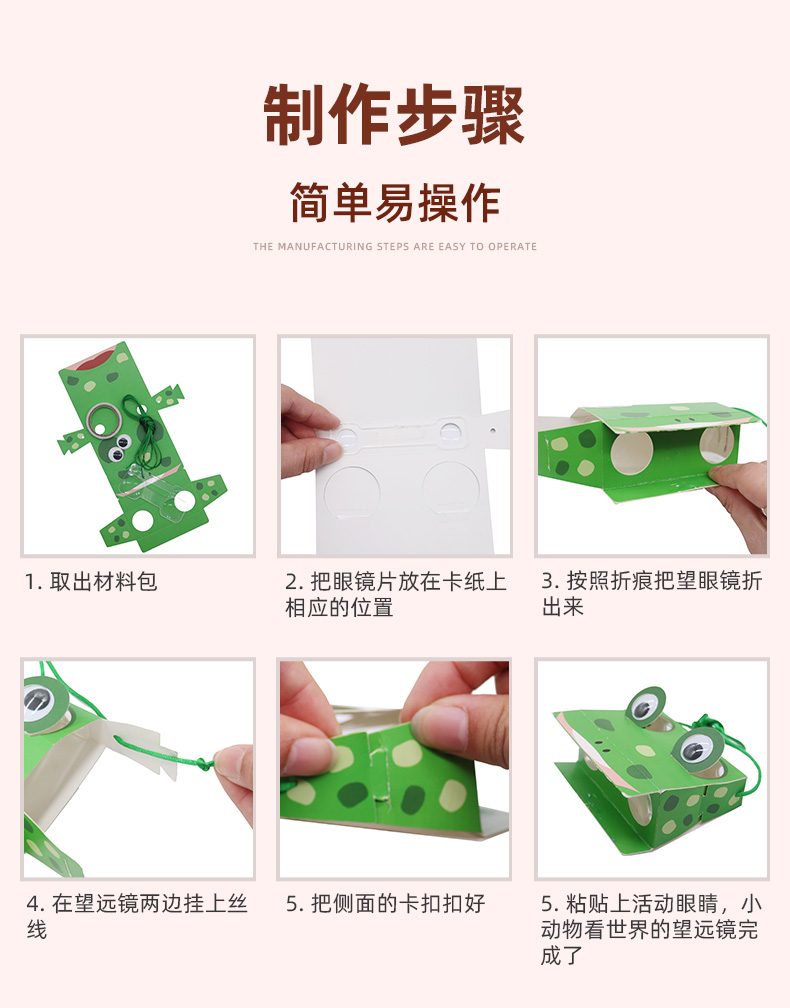 制作步骤

简单易操作

THE MANUFACTURING STEPS ARE EASY TO OPERATE

1. 取出材料包

2. 把眼镜片放在卡纸上相应的位置

3. 按照折痕把望眼镜折出来

4. 在望远镜两边挂上丝线

5. 把侧面的卡扣扣好

5. 粘贴上活动眼睛，小动物看世界的望远镜完成了