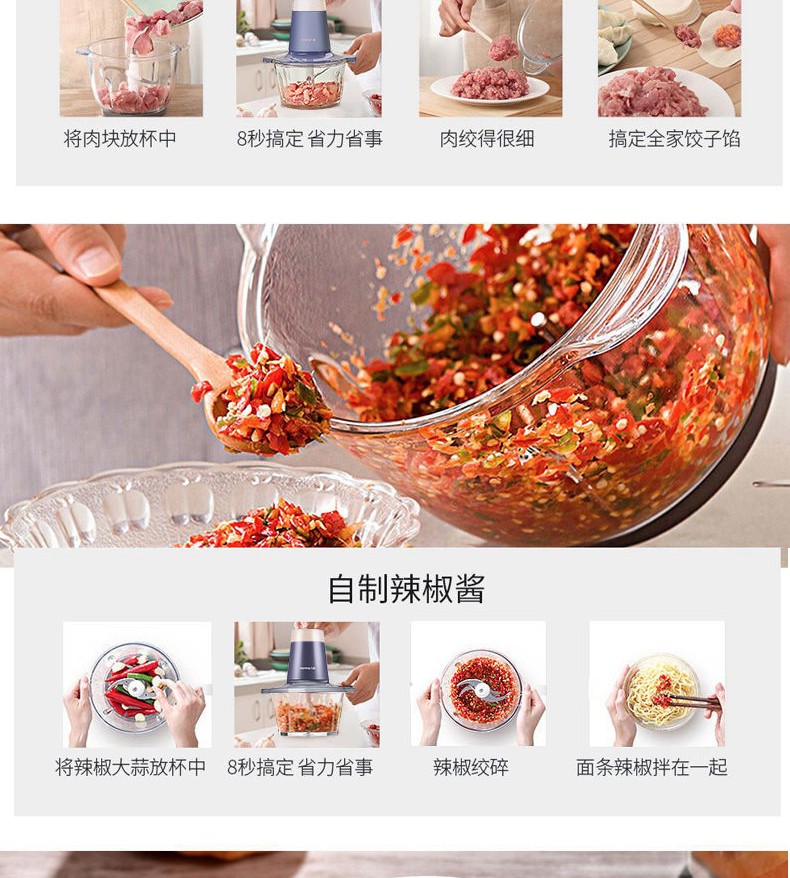 将肉块放杯中

8秒搞定 省力省事

肉绞得很细

搞定全家饺子馅

自制辣椒酱

将辣椒大蒜放杯中

8秒搞定 省力省事

辣椒绞碎

面条辣椒拌在一起