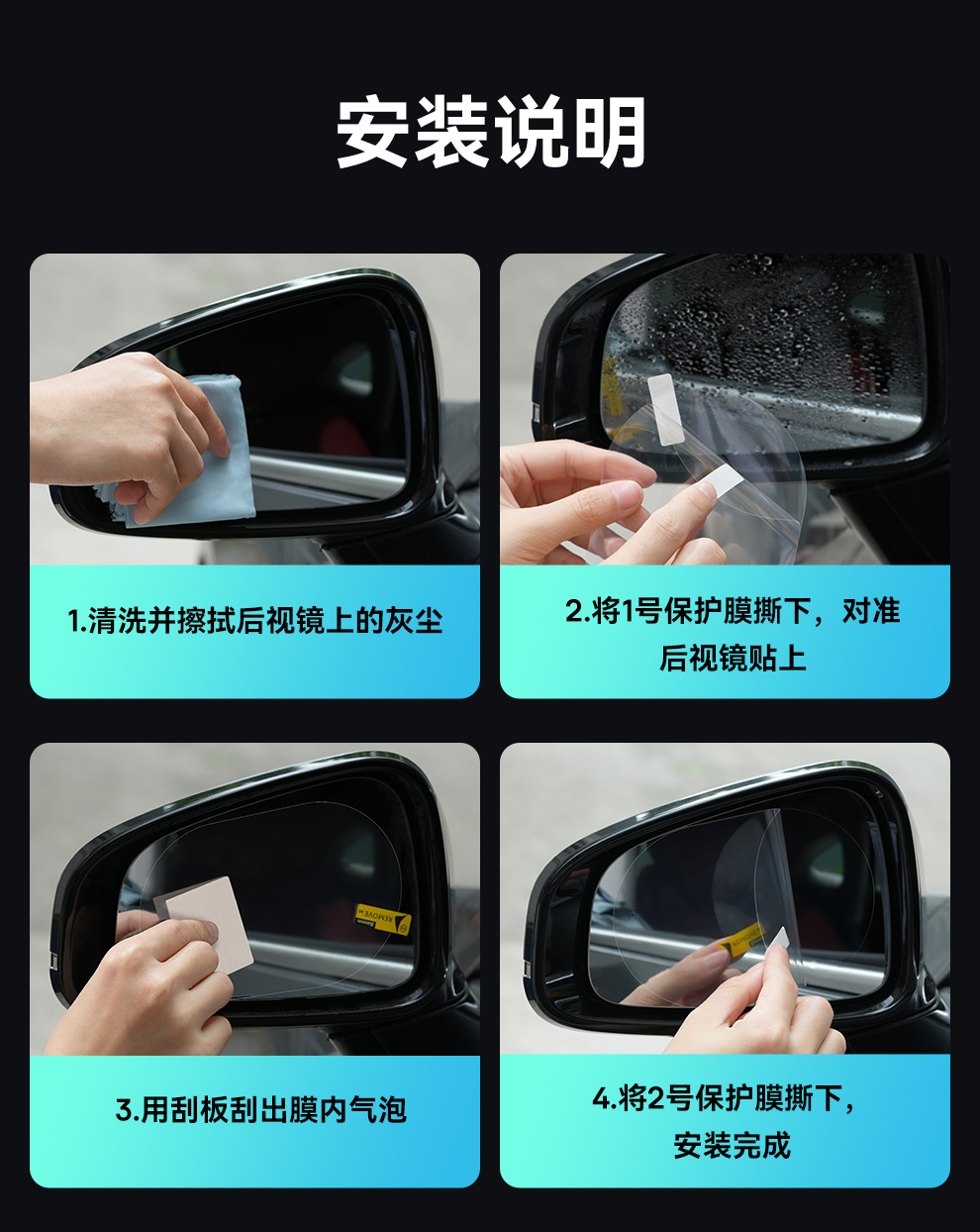 安装说明

1.清洗并擦拭后视镜上的灰尘

2.将1号保护膜撕下，对准后视镜贴上

REMOVE

3.用刮板刮出膜内气泡

4.将2号保护膜撕下，安装完成