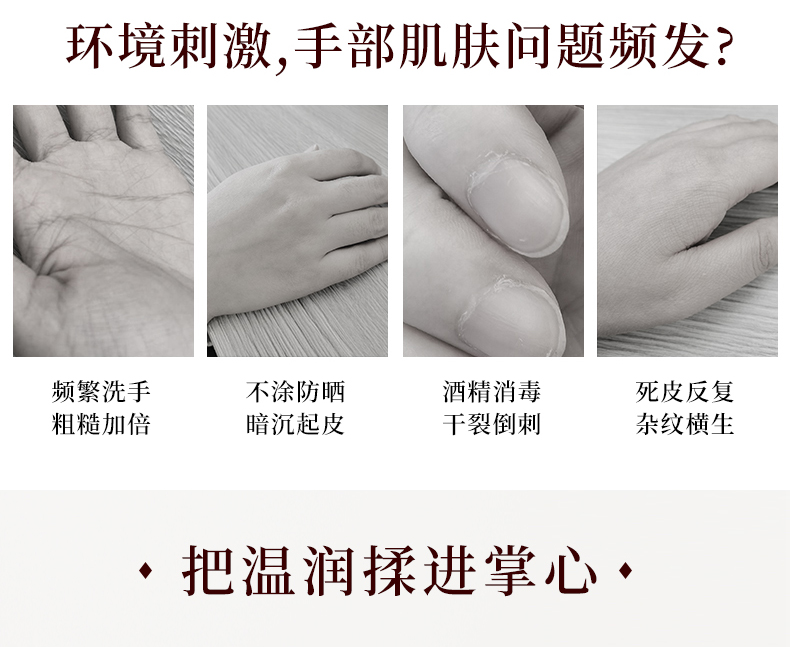 环境刺激,手部肌肤问题频发?

频繁洗手
粗糙加倍

不涂防晒
暗沉起皮

酒精消毒
干裂倒刺

死皮反复
杂纹横生

· 把温润揉进掌心 ·