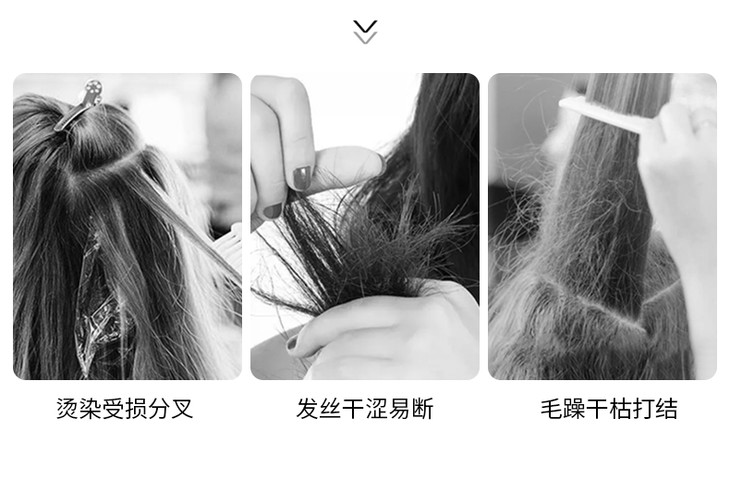 烫染受损分叉

发丝干涩易断

毛躁干枯打结