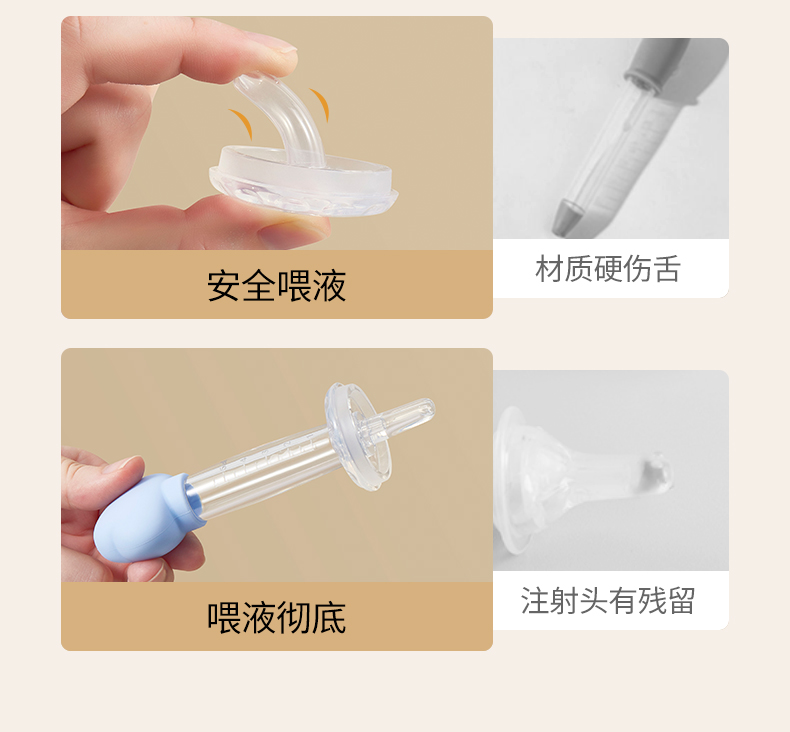 安全喂液

材质硬伤舌

喂液彻底

注射头有残留