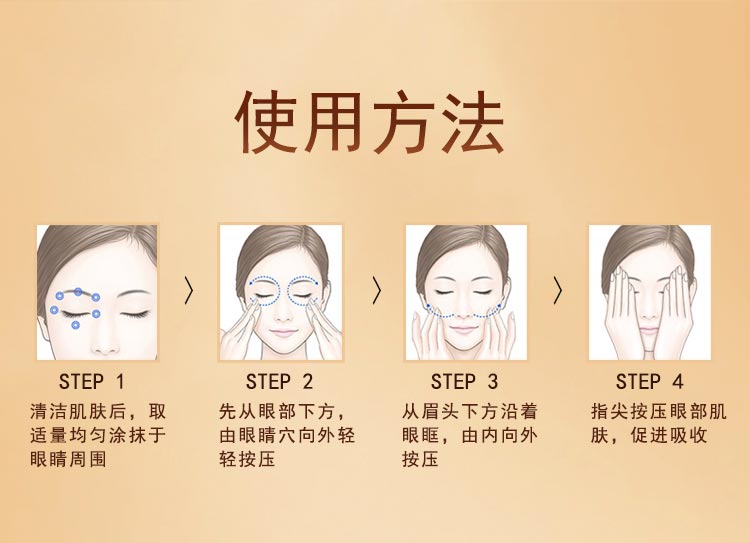 使用方法

STEP 1
清洁肌肤后，取适量均匀涂抹于眼睛周围

STEP 2
先从眼部下方，由眼睛穴向外轻轻按压

STEP 3
从眉头下方沿着眼眶，由内向外按压

STEP 4
指尖按压眼部肌肤，促进吸收