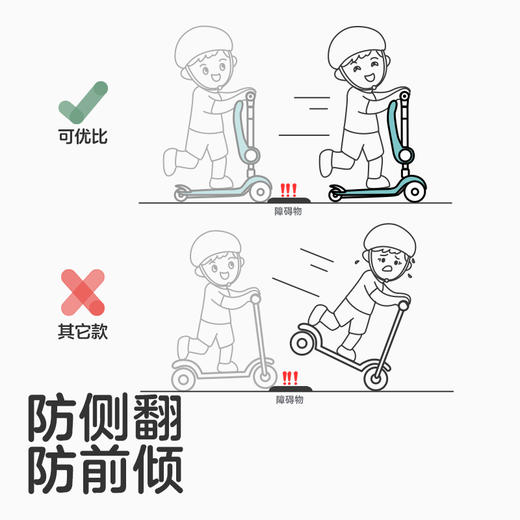 可优比

!!!
障碍物

其它款

!!!
障碍物

防侧翻
防前倾