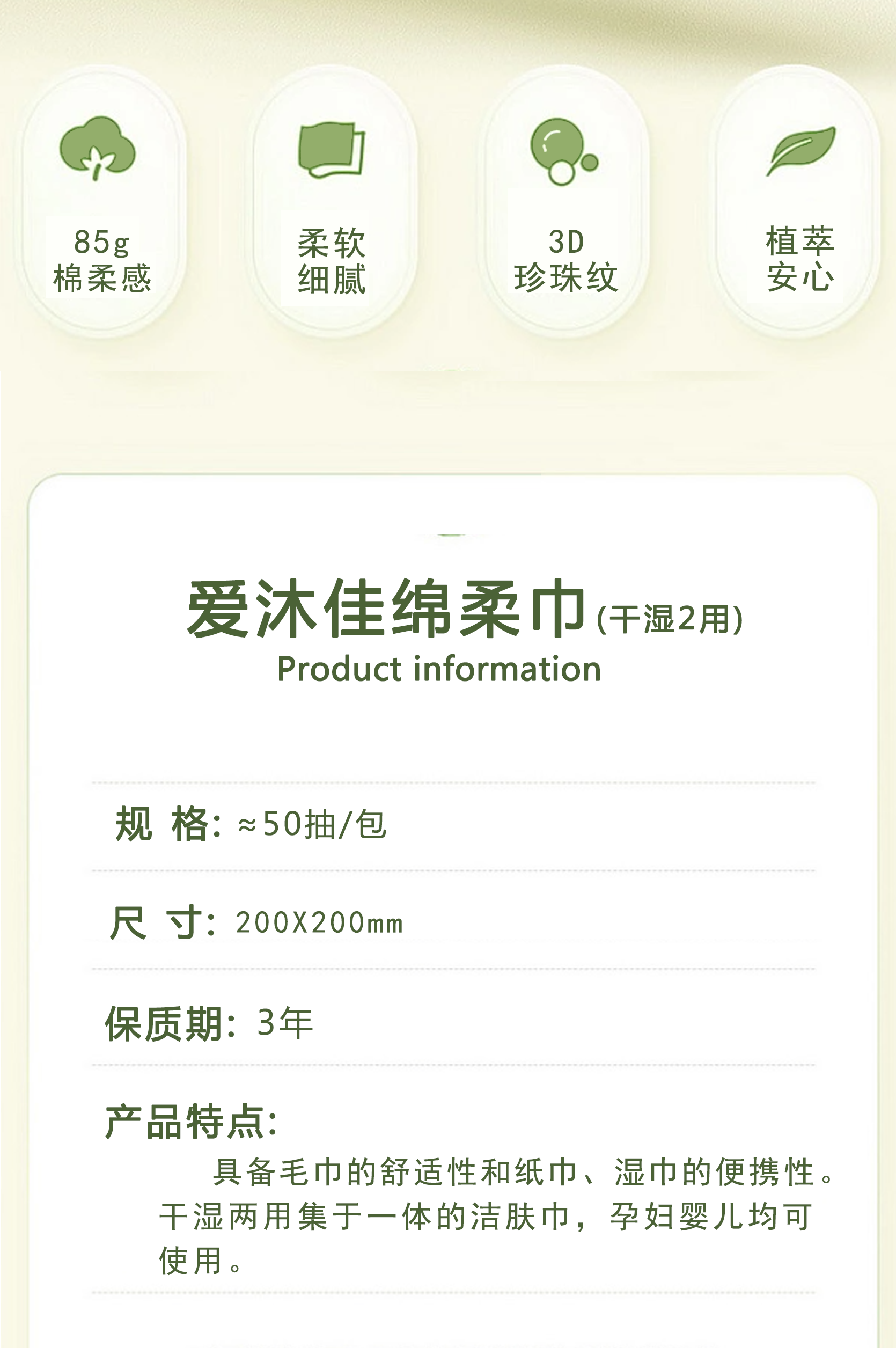 85g
棉柔感

柔软
细腻

3D
珍珠纹

植萃
安心

爱沐佳绵柔巾(干湿2用)
Product information

规 格: ≈50抽/包

尺 寸: 200X200mm

保质期: 3年

产品特点:

具备毛巾的舒适性和纸巾、湿巾的便携性。干湿两用集于一体的洁肤巾，孕妇婴儿均可使用。