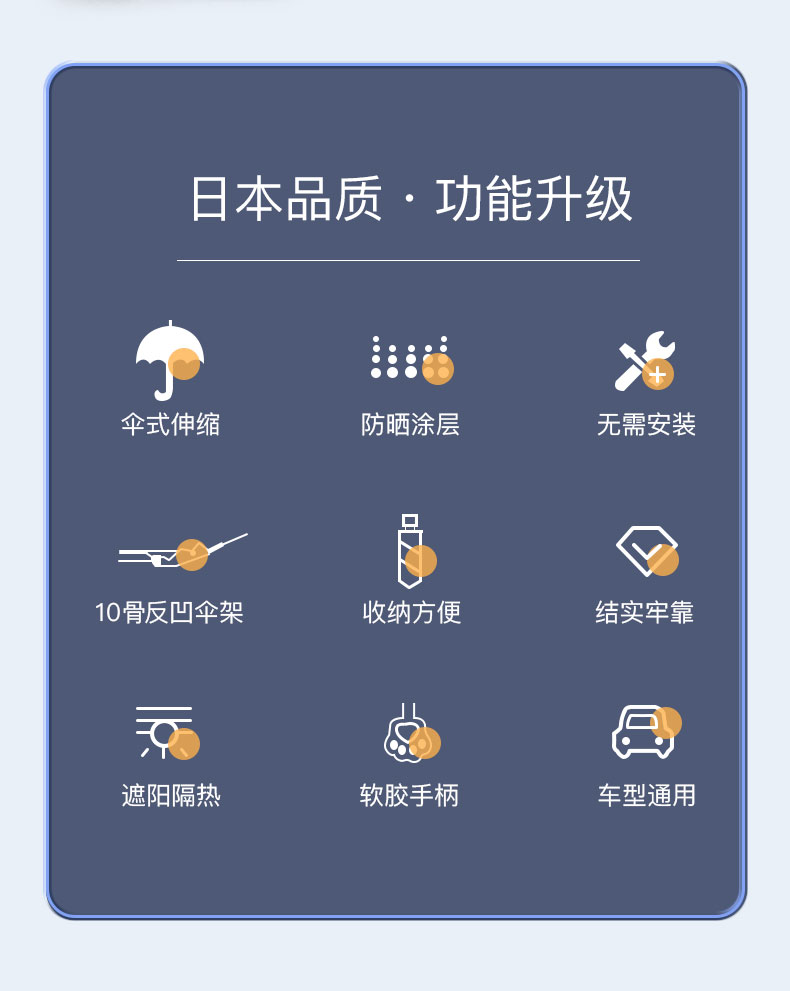 日本品质 · 功能升级

伞式伸缩

防晒涂层

无需安装

10骨反凹伞架

收纳方便

结实牢靠

遮阳隔热

软胶手柄

车型通用