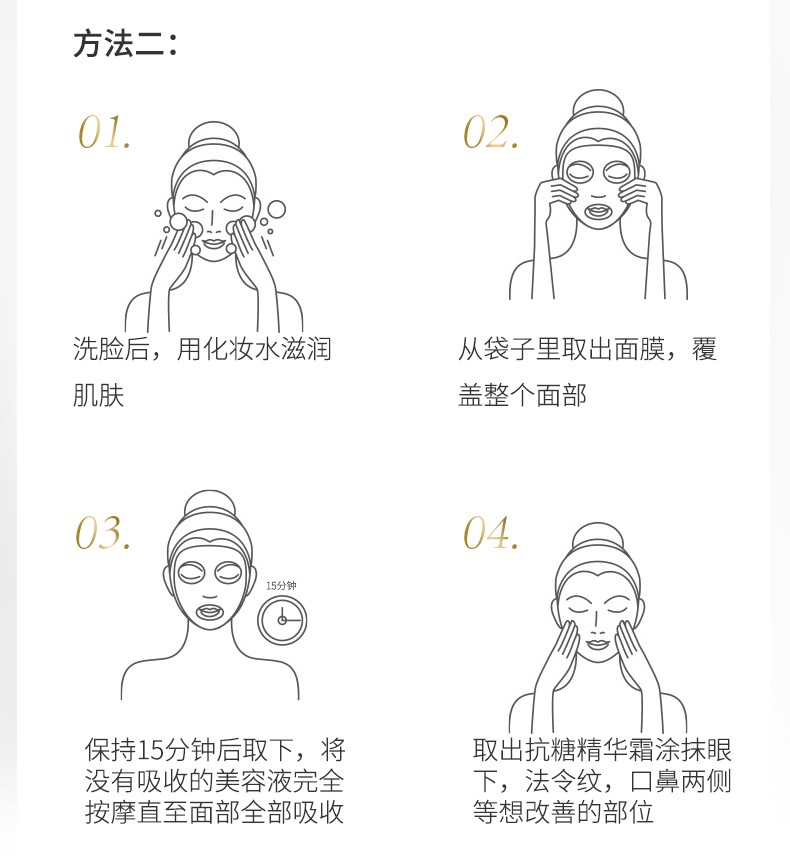 方法二：

01.

洗脸后，用化妆水滋润肌肤

02.

从袋子里取出面膜，覆盖整个面部

03.

15分钟

保持15分钟后取下，将没有吸收的美容液完全按摩直至面部全部吸收

04.

取出抗糖精华霜涂抹眼下，法令纹，口鼻两侧等想改善的部位