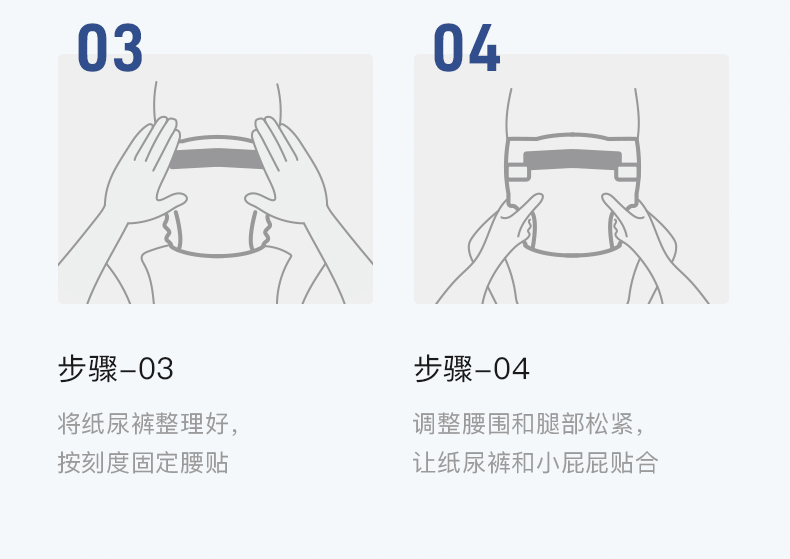 03

步骤–03

将纸尿裤整理好，
按刻度固定腰贴

04

步骤–04

调整腰围和腿部松紧，
让纸尿裤和小屁屁贴合