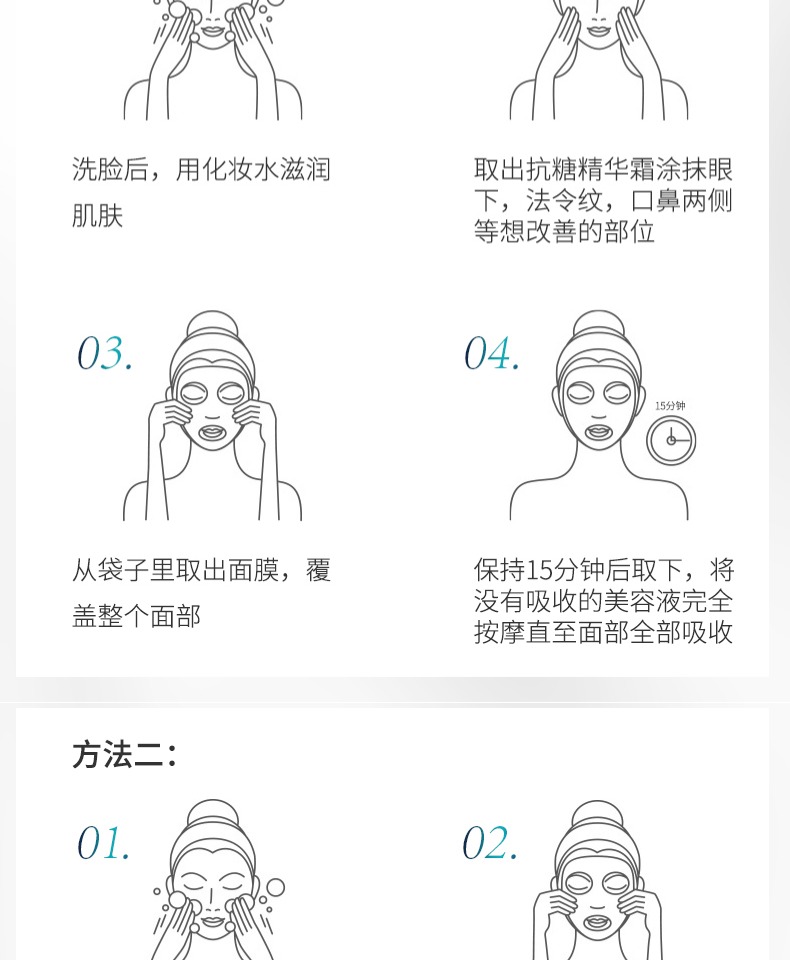 洗脸后，用化妆水滋润肌肤

取出抗糖精华霜涂抹眼下，法令纹，口鼻两侧等想改善的部位

03.

04.

15分钟

从袋子里取出面膜，覆盖整个面部

保持15分钟后取下，将没有吸收的美容液完全按摩直至面部全部吸收

方法二：

01.

02.