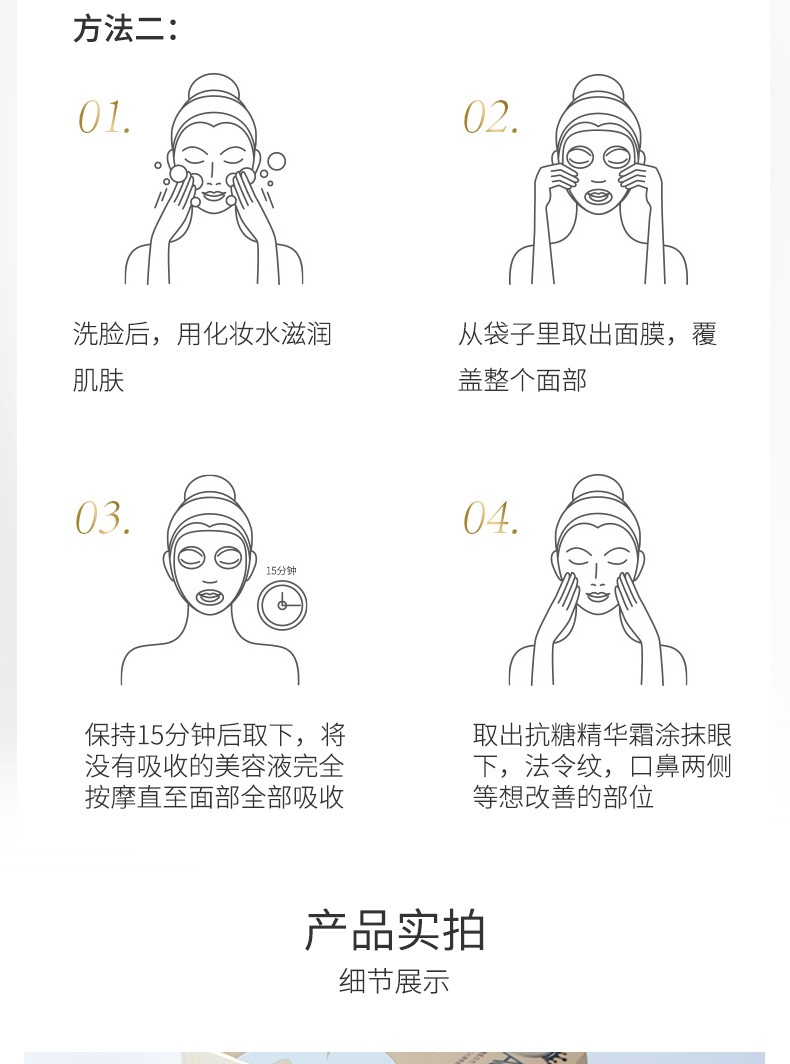 方法二：

01.

洗脸后，用化妆水滋润肌肤

02.

从袋子里取出面膜，覆盖整个面部

03.

15分钟

保持15分钟后取下，将没有吸收的美容液完全按摩直至面部全部吸收

04.

取出抗糖精华霜涂抹眼下，法令纹，口鼻两侧等想改善的部位

产品实拍

细节展示