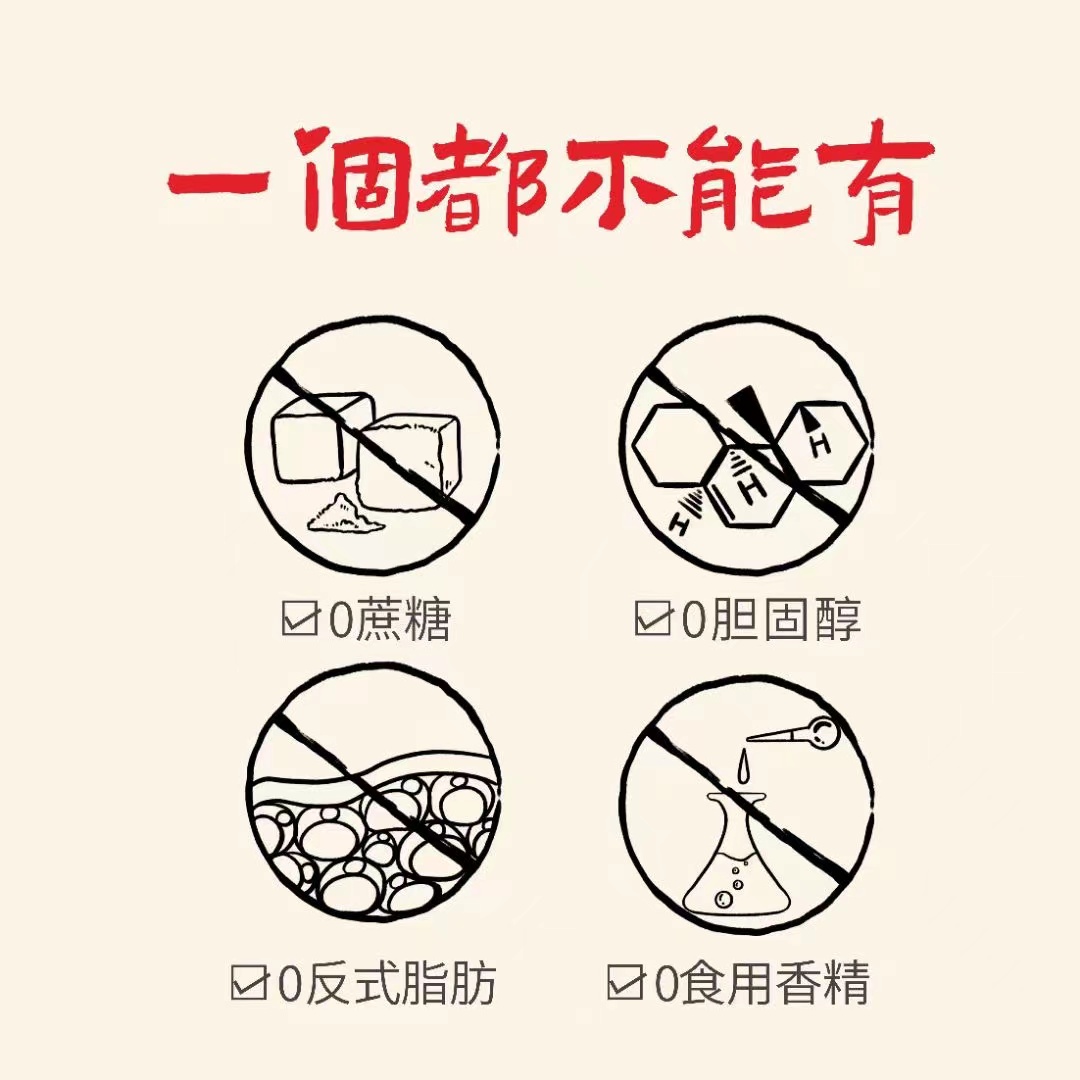 一個都不能有

H
H
H

☑0蔗糖

☑0胆固醇

☑0反式脂肪

☑0食用香精