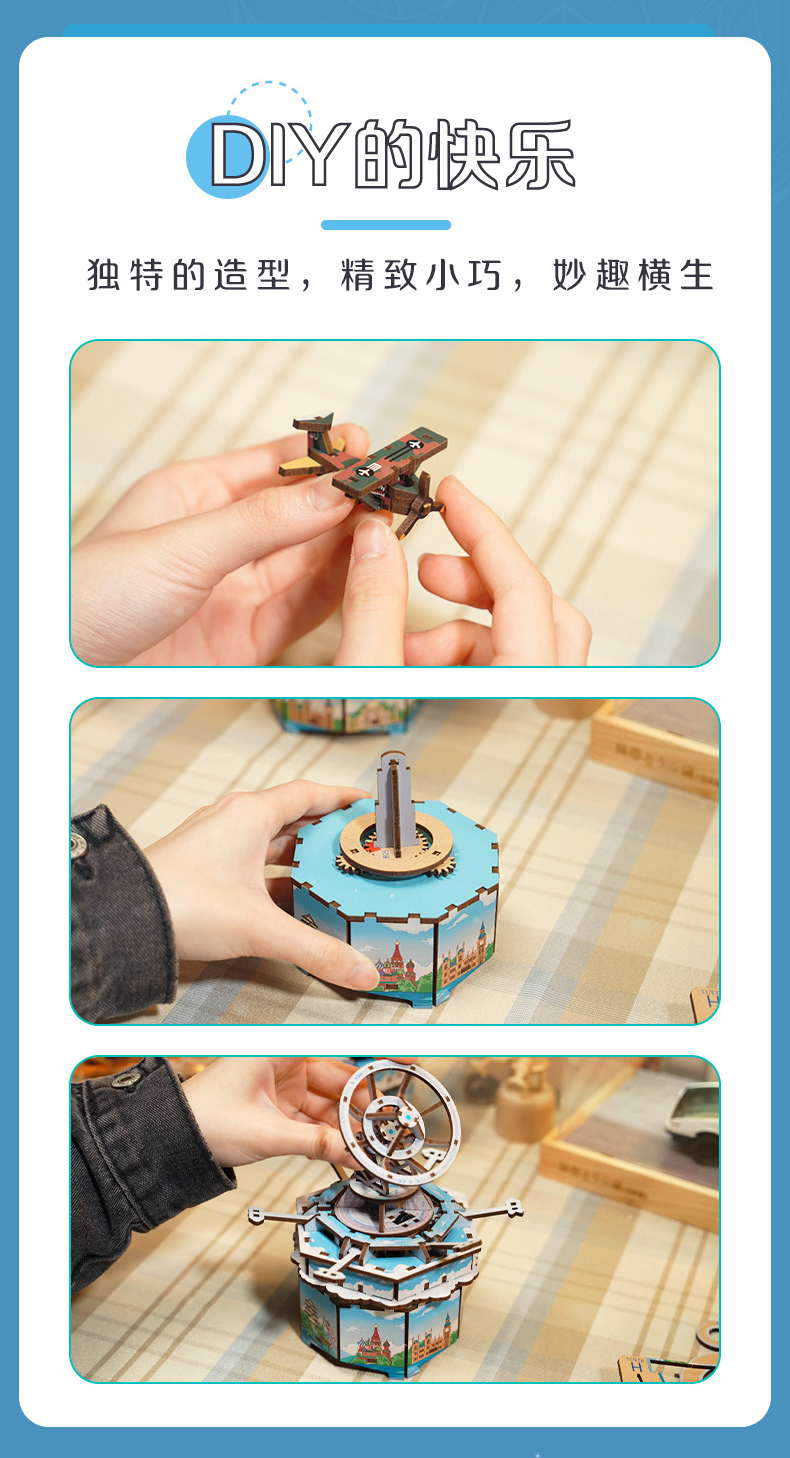 DIY的快乐

独特的造型，精致小巧，妙趣横生