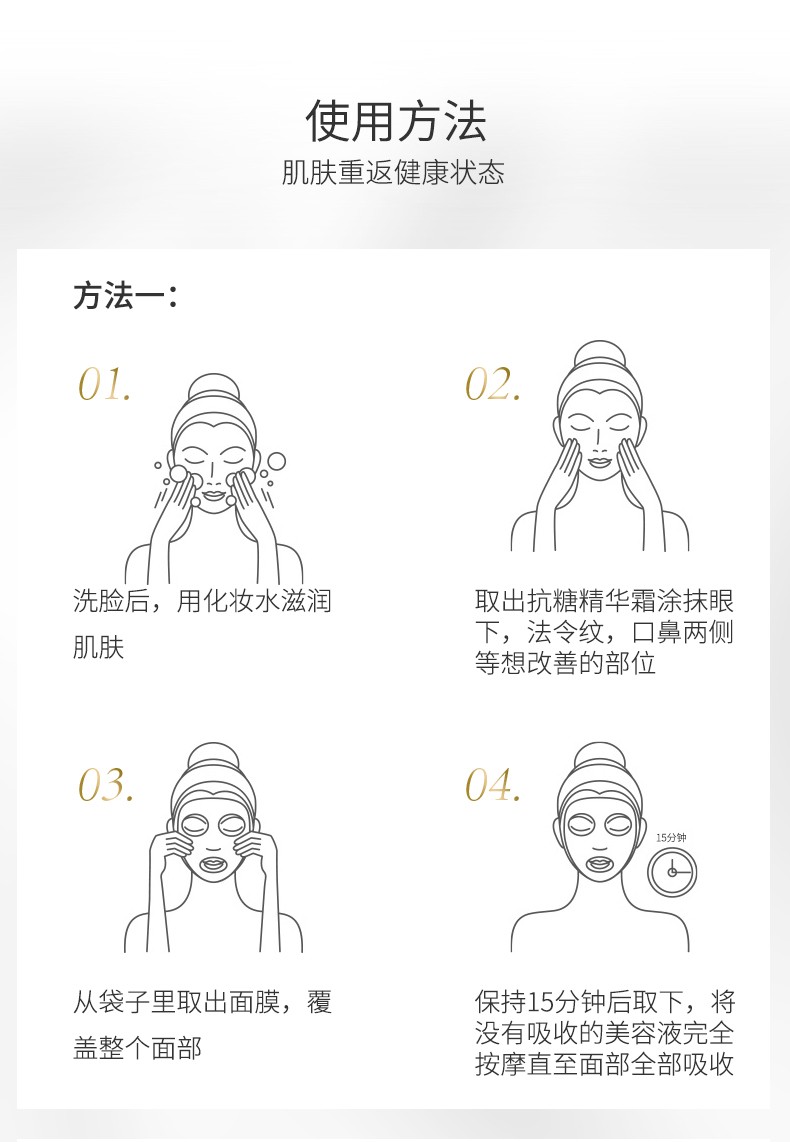 使用方法
肌肤重返健康状态

方法一：

01.

洗脸后，用化妆水滋润肌肤

02.

取出抗糖精华霜涂抹眼下，法令纹，口鼻两侧等想改善的部位

03.

从袋子里取出面膜，覆盖整个面部

04.

15分钟

保持15分钟后取下，将没有吸收的美容液完全按摩直至面部全部吸收